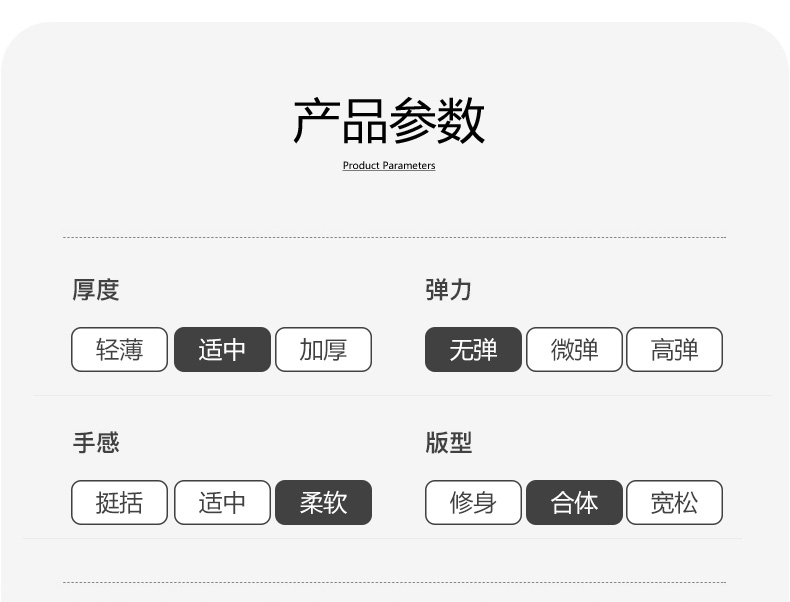 产品参数
Product Parameters

厚度

轻薄 适中 加厚

弹力

无弹 微弹 高弹

手感

挺括 适中 柔软

版型

修身 合体 宽松