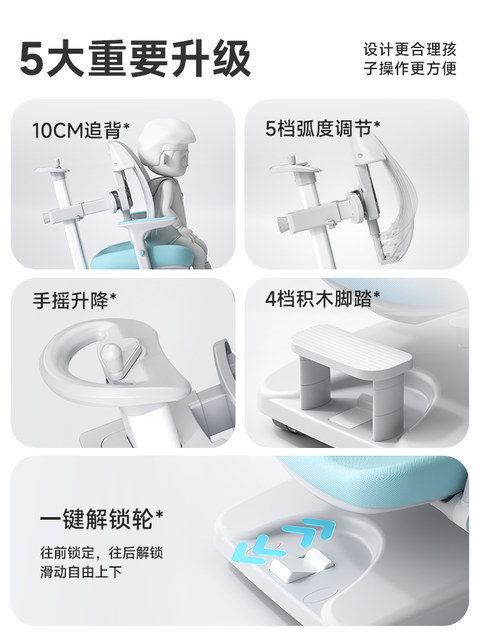 5大重要升级

设计更合理孩子操作更方便

10CM追背*

5档弧度调节*

手摇升降*

4档积木脚踏*

一键解锁轮*

往前锁定，往后解锁
滑动自由上下