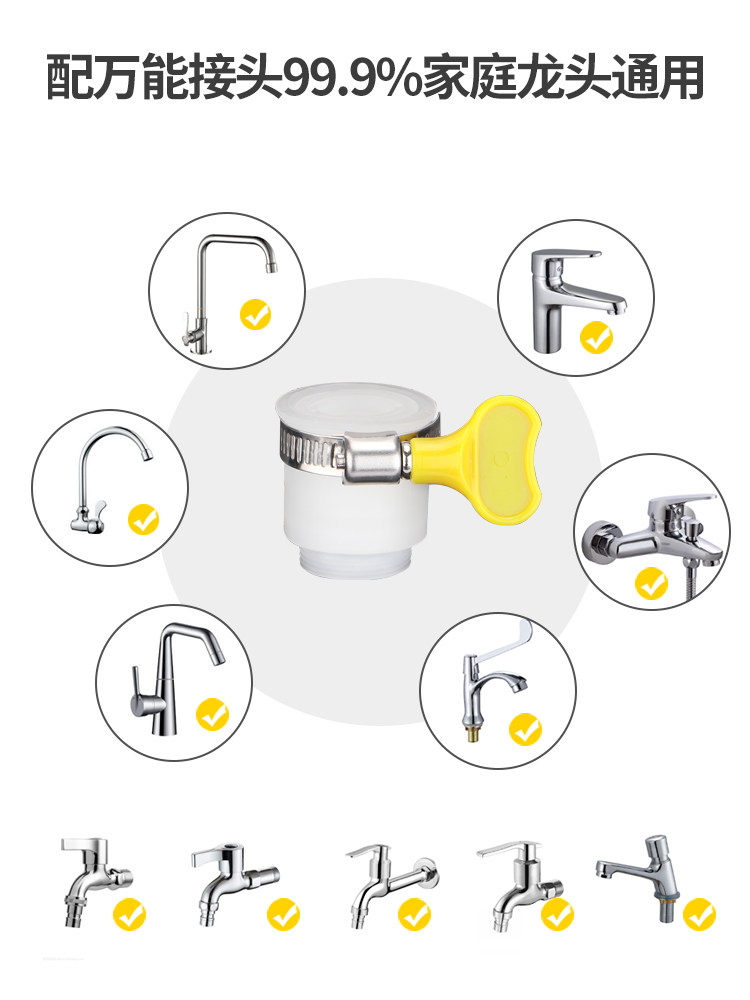 配万能接头99.9%家庭龙头通用