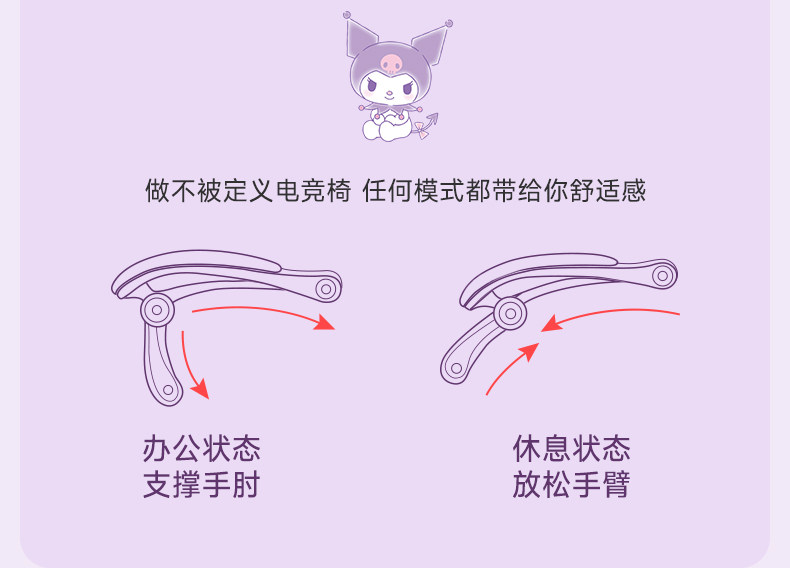 做不被定义电竞椅 任何模式都带给你舒适感

办公状态
支撑手肘

休息状态
放松手臂