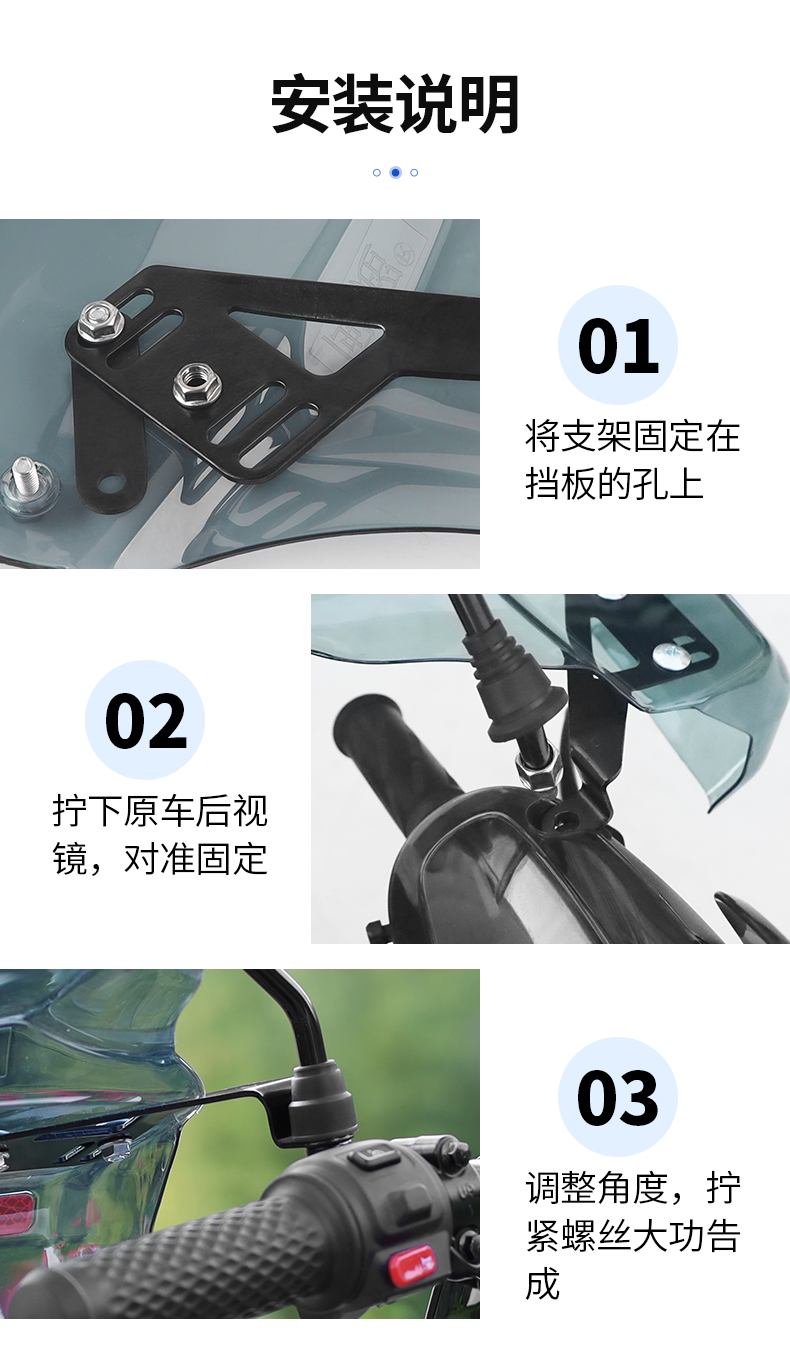 安装说明

01

将支架固定在挡板的孔上

02

拧下原车后视镜，对准固定

03

调整角度，拧紧螺丝大功告成