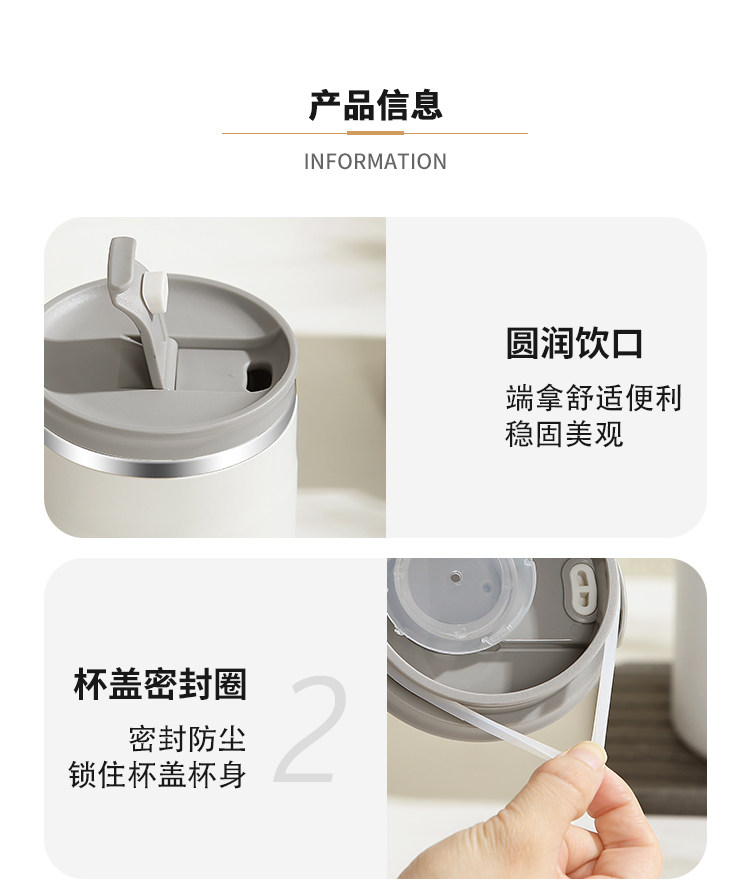 产品信息

INFORMATION

圆润饮口

端拿舒适便利
稳固美观

杯盖密封圈

2

密封防尘
锁住杯盖杯身