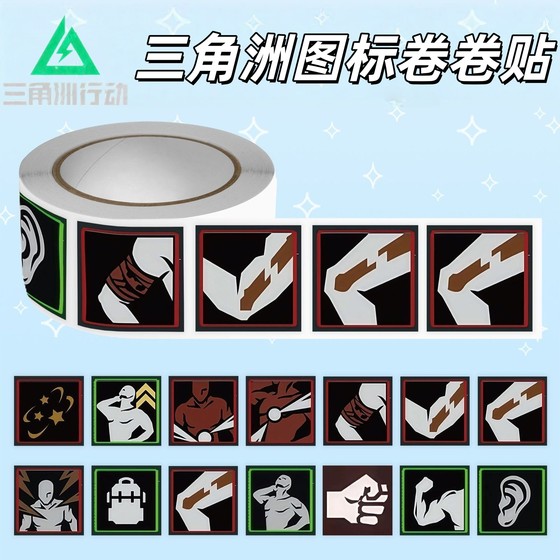 三角洲行动

三角洲图标卷卷贴