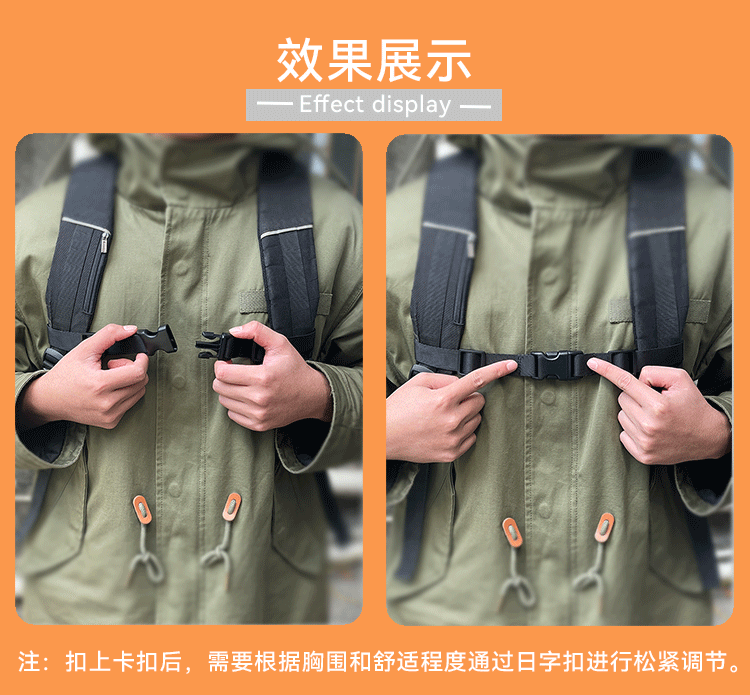 效果展示

— Effect display —

注：扣上卡扣后，需要根据胸围和舒适程度通过日字扣进行松紧调节。