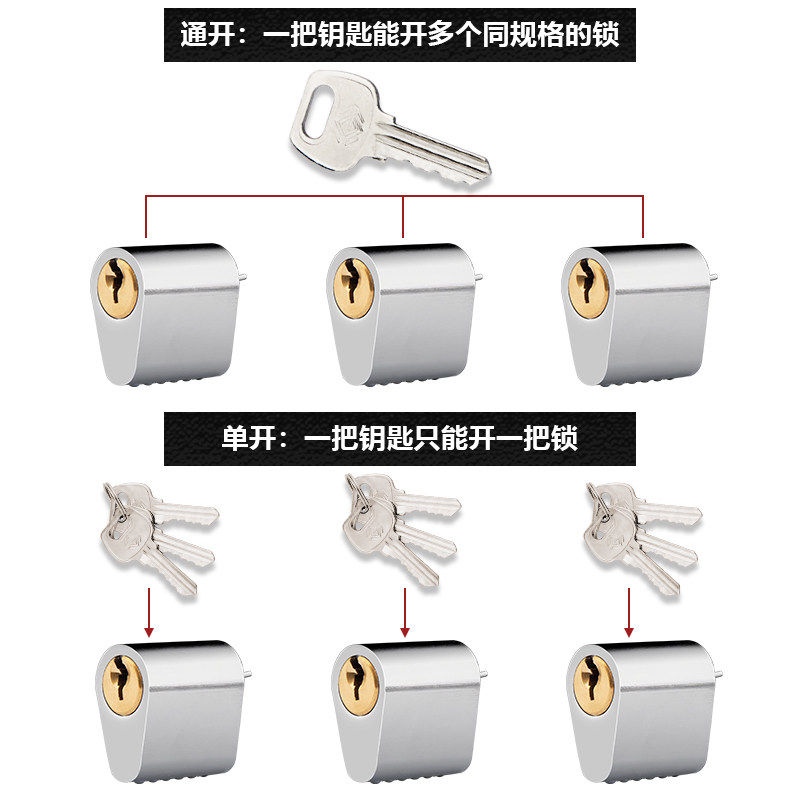 通开：一把钥匙能开多个同规格的锁

单开：一把钥匙只能开一把锁