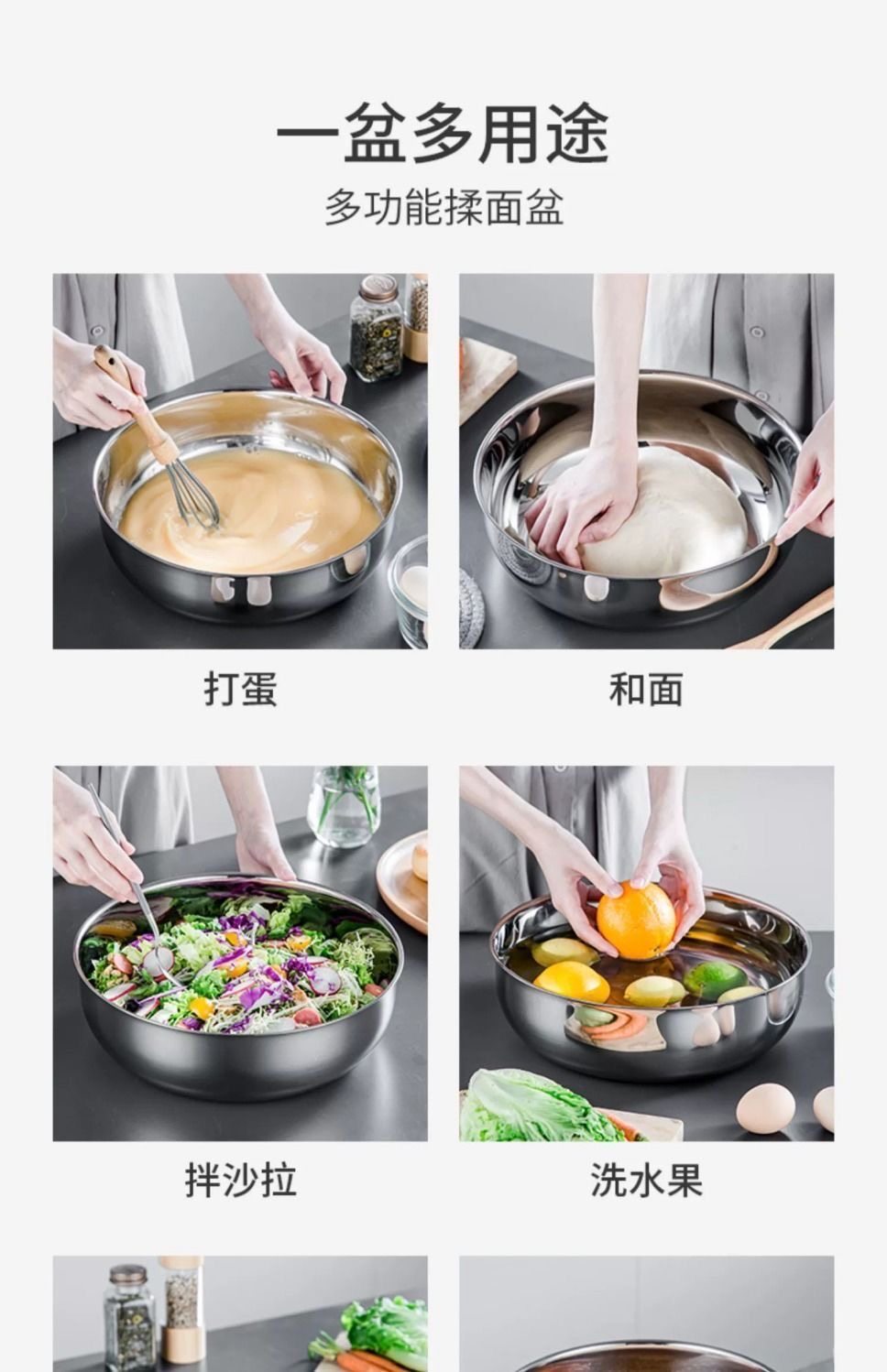 一盆多用途

多功能揉面盆

打蛋

和面

拌沙拉

洗水果