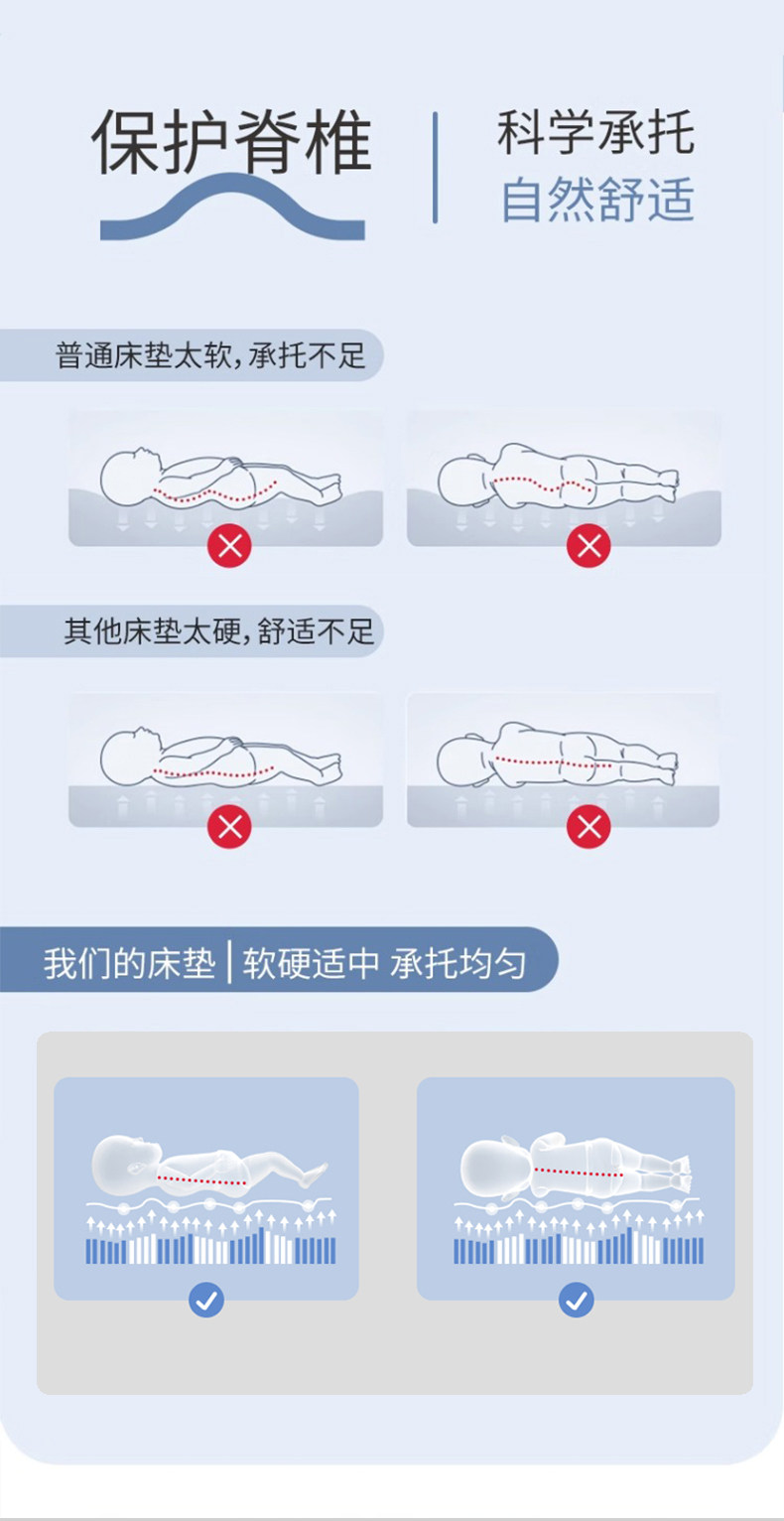 保护脊椎

科学承托
自然舒适

普通床垫太软，承托不足

其他床垫太硬，舒适不足

我们的床垫 | 软硬适中 承托均匀