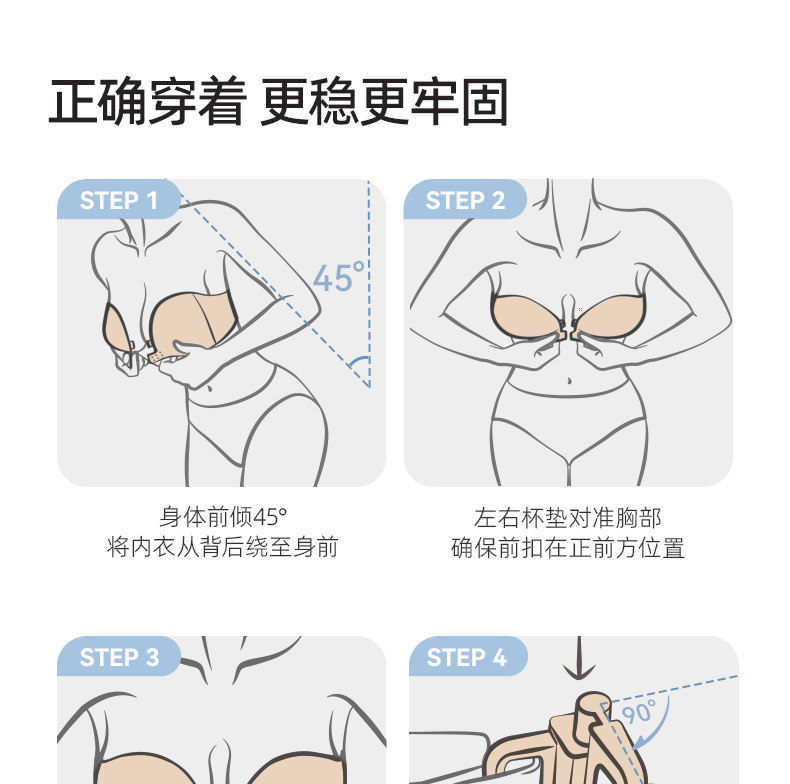 正确穿着 更稳更牢固

STEP 1

45°

身体前倾45°
将内衣从背后绕至身前

STEP 2

左右杯垫对准胸部
确保前扣在正前方位置

STEP 3

STEP 4

90°