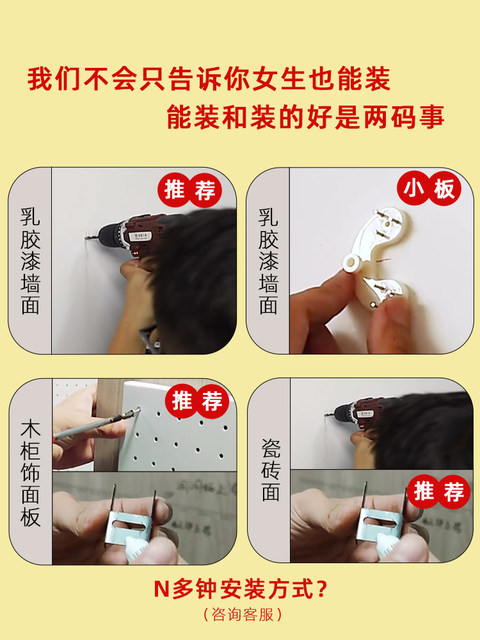 我们不会只告诉你女生也能装
能装和装的好是两码事

乳胶漆墙面
推荐

乳胶漆墙面
小板

木柜饰面板
推荐

瓷砖面
推荐

N多钟安装方式？
（咨询客服）