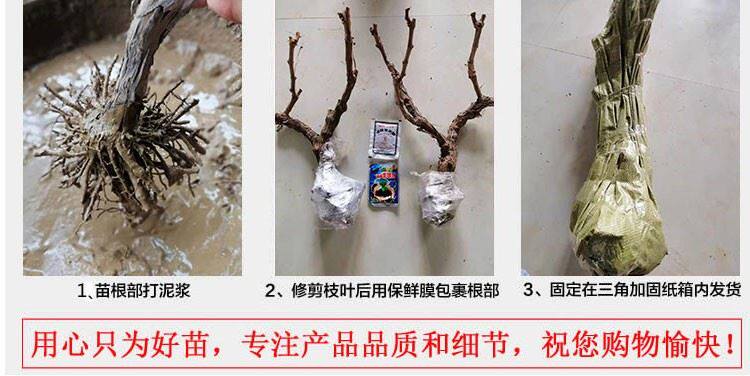 1、苗根部打泥浆

2、修剪枝叶后用保鲜膜包裹根部

3、固定在三角加固纸箱内发货

用心只为好苗，专注产品品质和细节，祝您购物愉快！