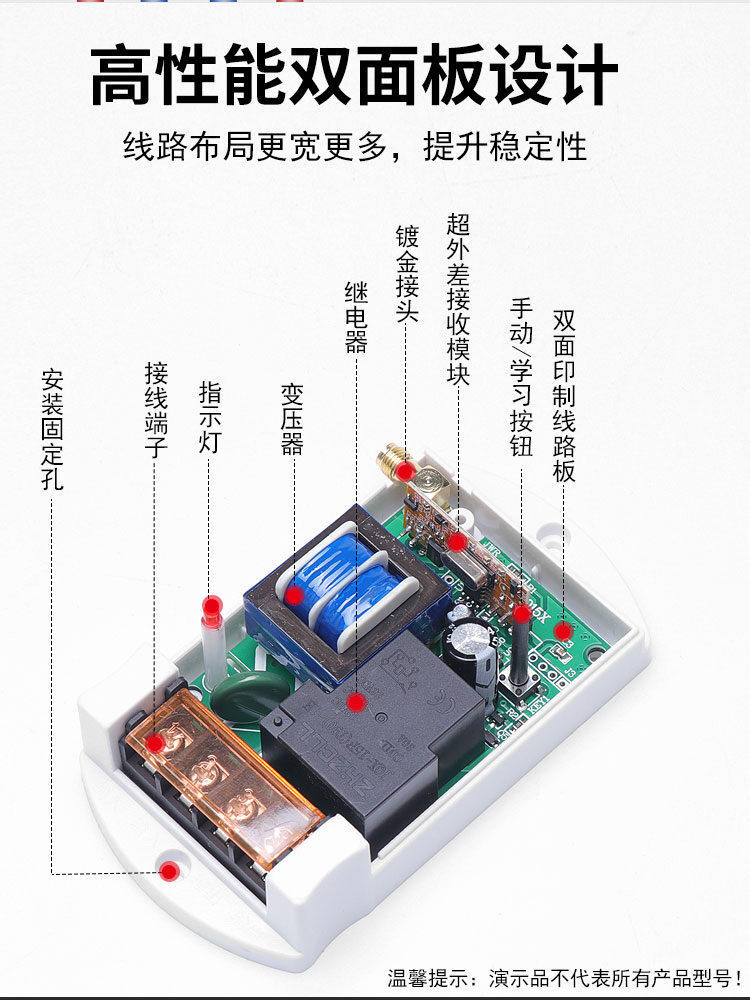 高性能双面板设计

线路布局更宽更多，提升稳定性

安装固定孔

接线端子

指示灯

变压器

继电器

镀金接头

超外差接收模块

手动/学习按钮

双面印制线路板

温馨提示：演示品不代表所有产品型号！