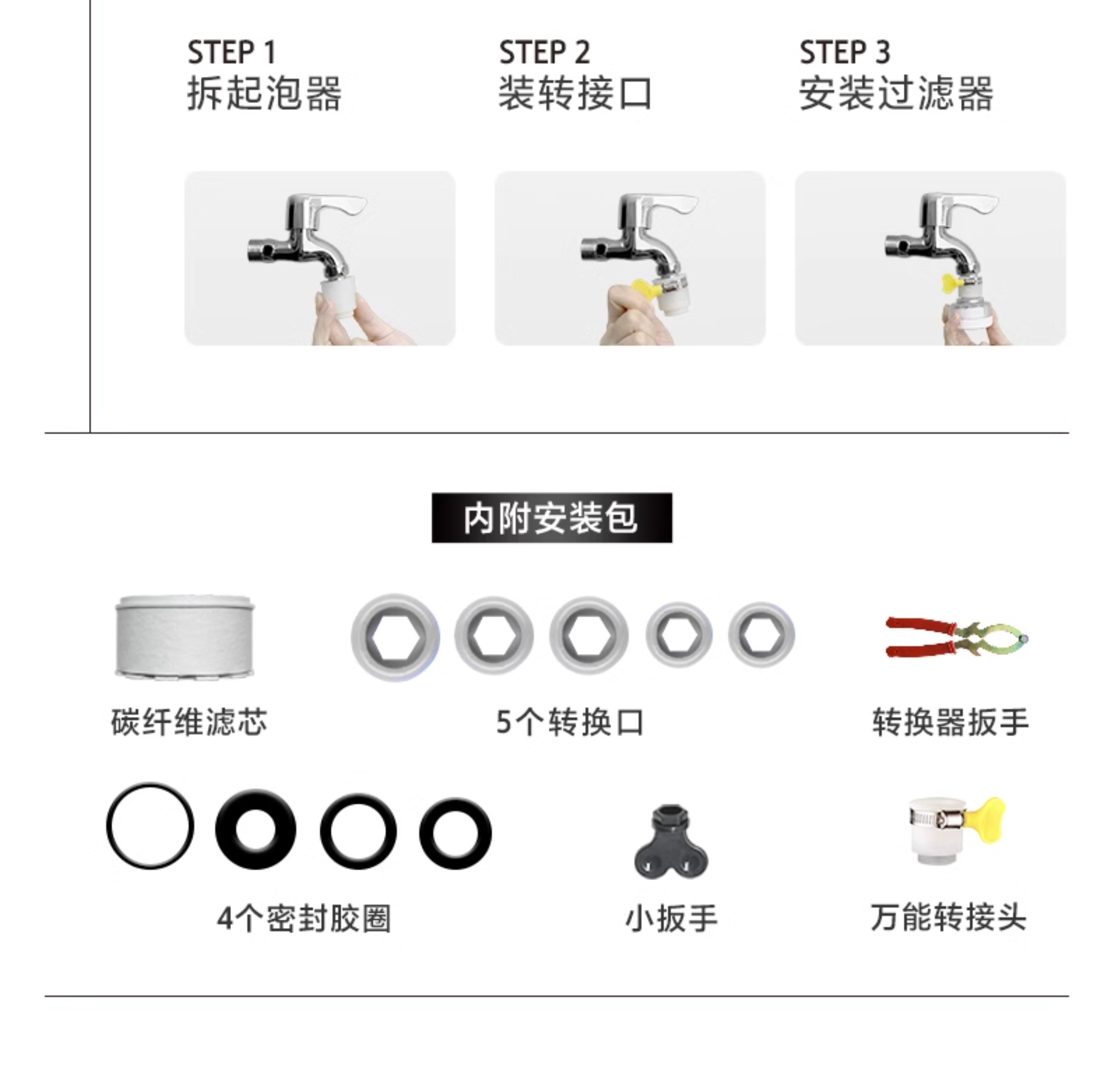 STEP 1
拆起泡器

STEP 2
装转接口

STEP 3
安装过滤器

内附安装包

碳纤维滤芯

5个转换口

转换器扳手

4个密封胶圈

小扳手

万能转接头