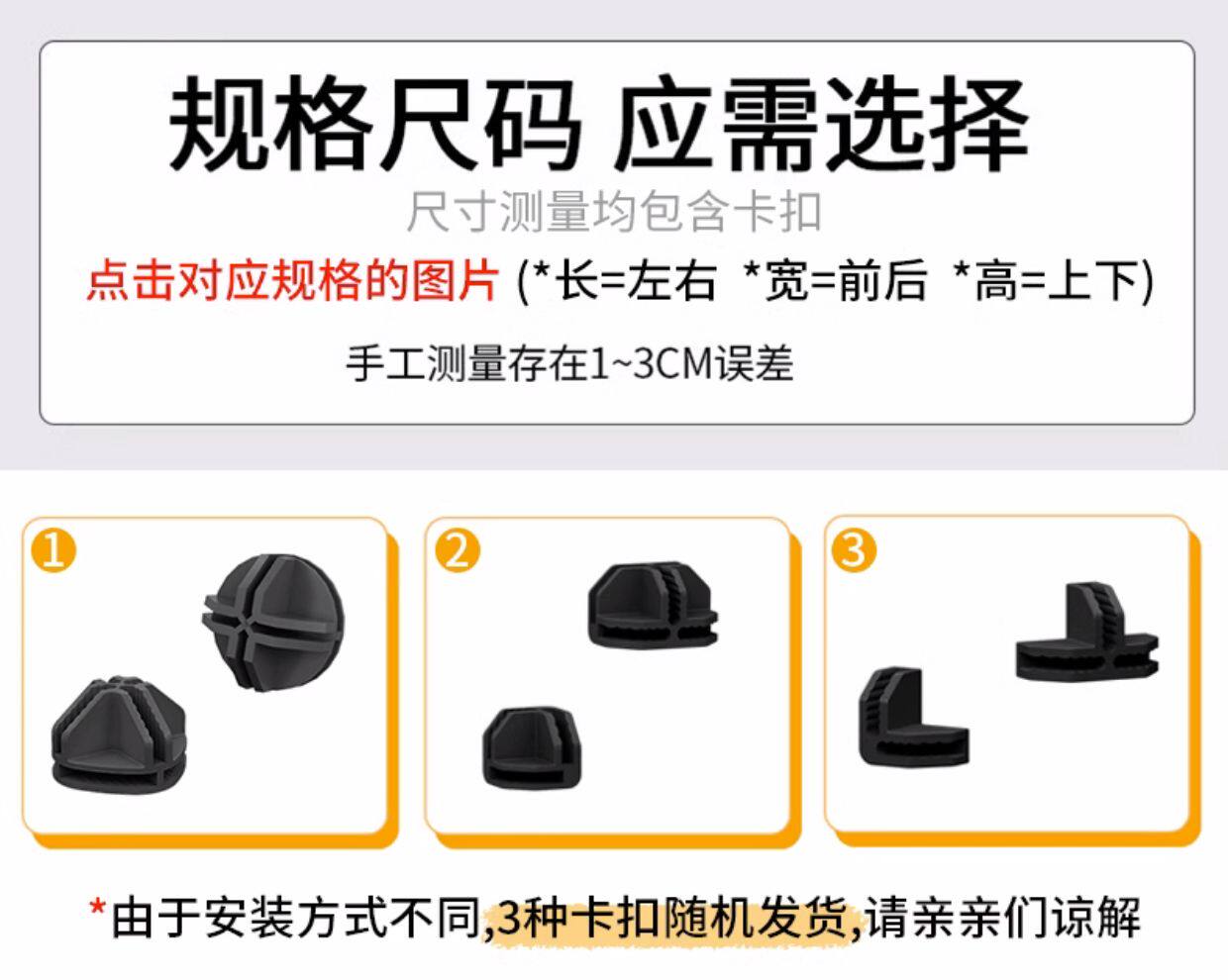 规格尺码 应需选择

尺寸测量均包含卡扣

点击对应规格的图片 (*长=左右 *宽=前后 *高=上下)

手工测量存在1~3CM误差

1

2

3

*由于安装方式不同,3种卡扣随机发货,请亲亲们谅解