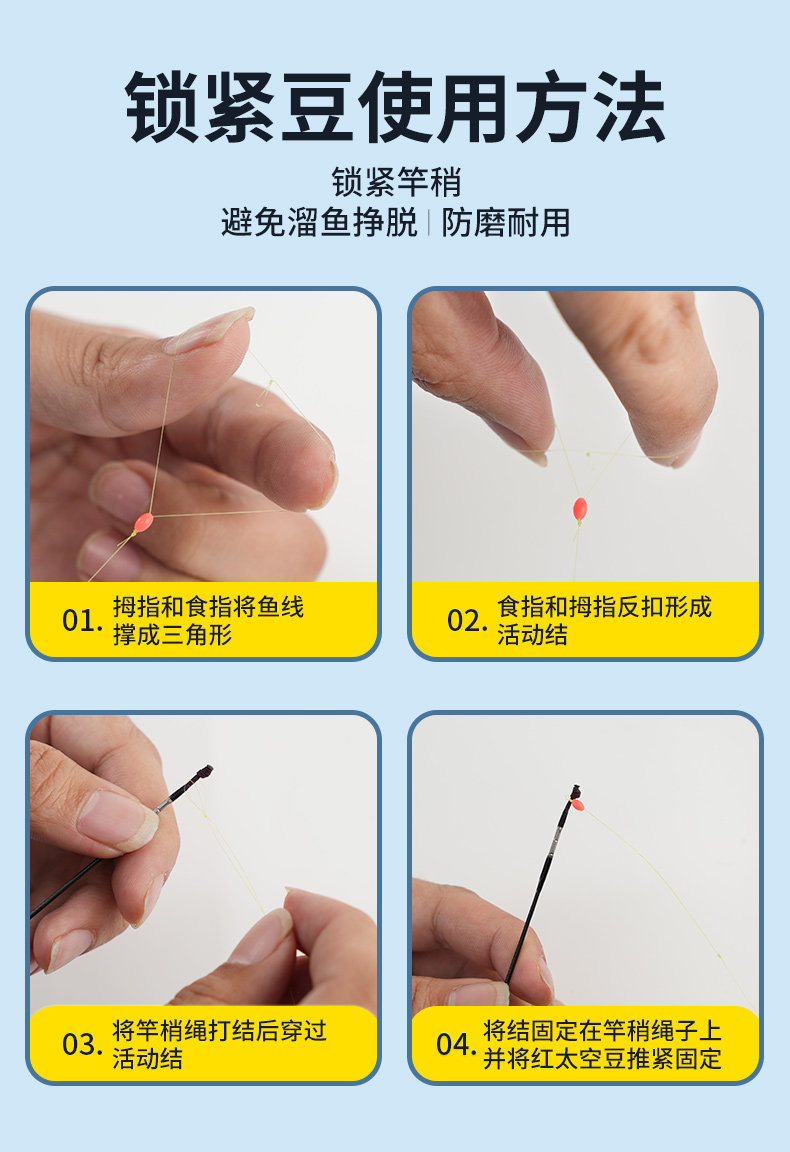 锁紧豆使用方法

锁紧竿稍
避免溜鱼挣脱 | 防磨耐用

01. 拇指和食指将鱼线撑成三角形

02. 食指和拇指反扣形成活动结

03. 将竿稍绳打结后穿过活动结

04. 将结固定在竿稍绳子上并将红太空豆推紧固定