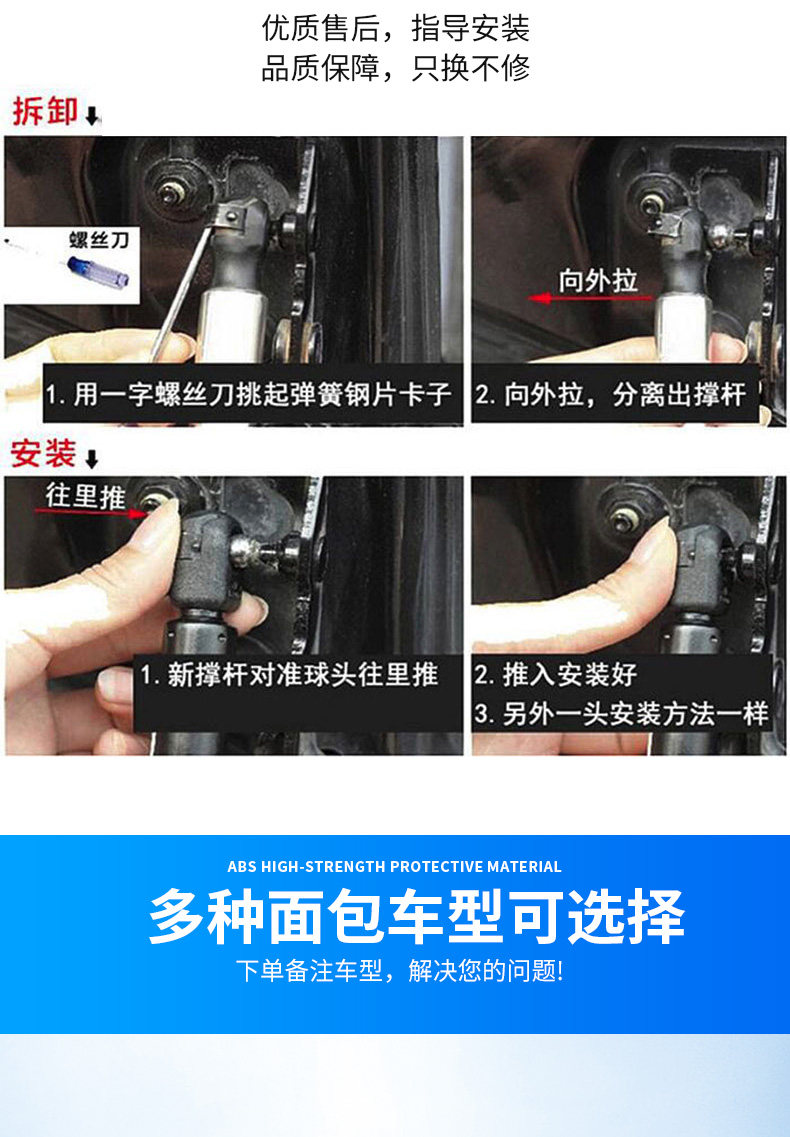 优质售后，指导安装
品质保障，只换不修

拆卸

螺丝刀

1. 用一字螺丝刀挑起弹簧钢片卡子

向外拉

2. 向外拉，分离出撑杆

安装

往里推

1. 新撑杆对准球头往里推

2. 推入安装好
3. 另外一头安装方法一样

ABS HIGH-STRENGTH PROTECTIVE MATERIAL
多种面包车型可选择
下单备注车型，解决您的问题!