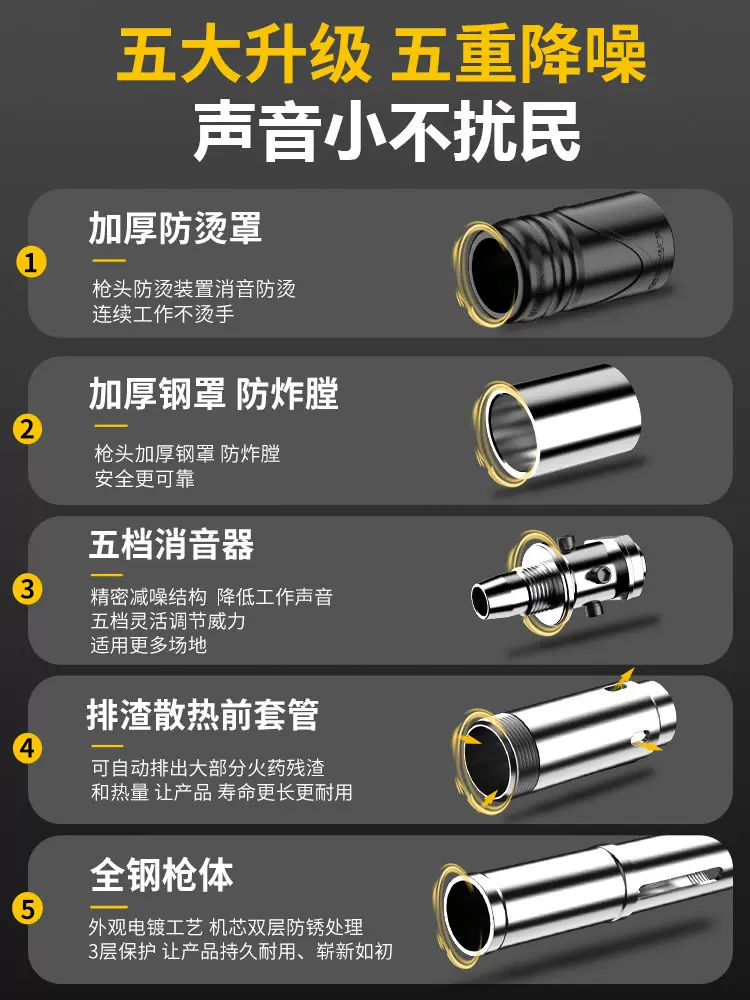 五大升级 五重降噪
声音小不扰民

1
加厚防烫罩
枪头防烫装置消音防烫
连续工作不烫手

2
加厚钢罩 防炸膛
枪头加厚钢罩 防炸膛
安全更可靠

3
五档消音器
精密减噪结构 降低工作声音
五档灵活调节威力
适用更多场地

4
排渣散热前套管
可自动排出大部分火药残渣
和热量 让产品 寿命更长更耐用

5
全钢枪体
外观电镀工艺 机芯双层防锈处理
3层保护 让产品持久耐用、崭新如初