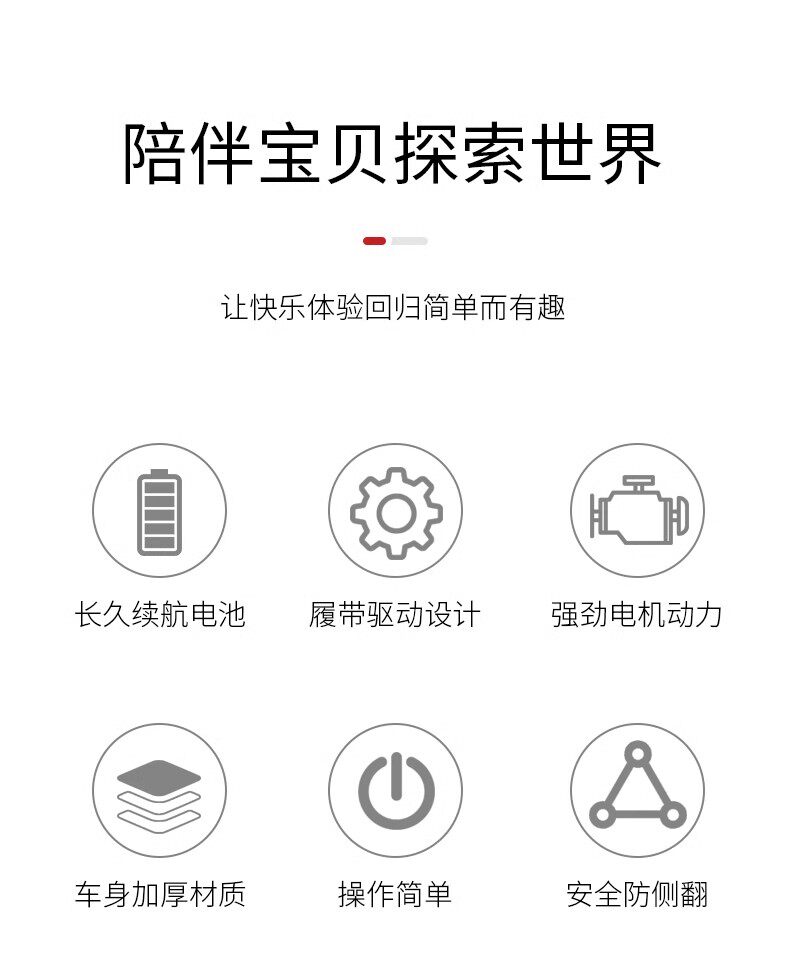 陪伴宝贝探索世界

让快乐体验回归简单而有趣

长久续航电池

履带驱动设计

强劲电机动力

车身加厚材质

操作简单

安全防侧翻