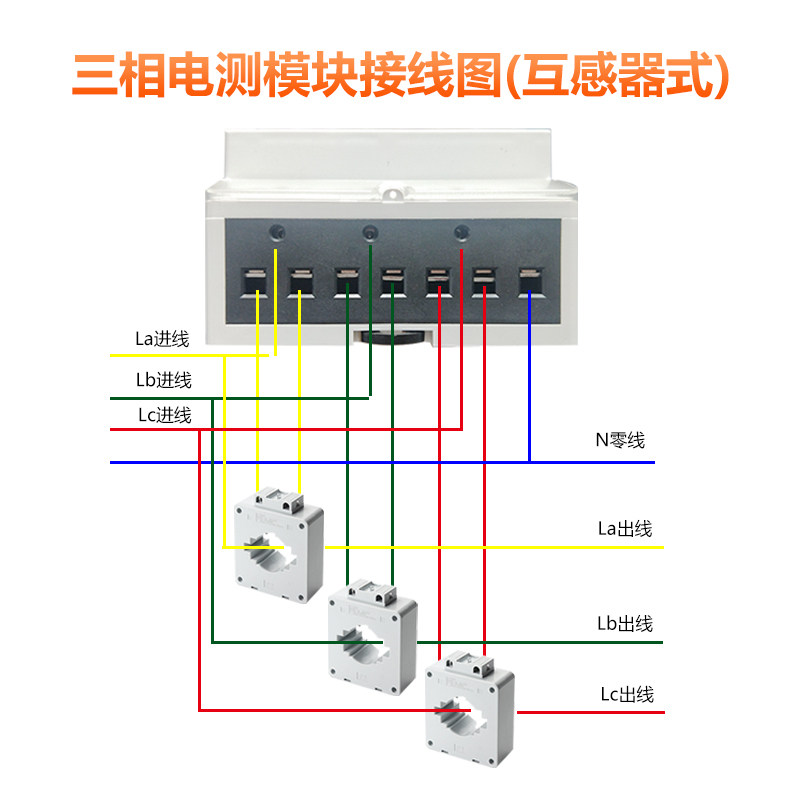 三相电测模块接线图(互感器式)

La进线

Lb进线

Lc进线

N零线

La出线

Lb出线

Lc出线