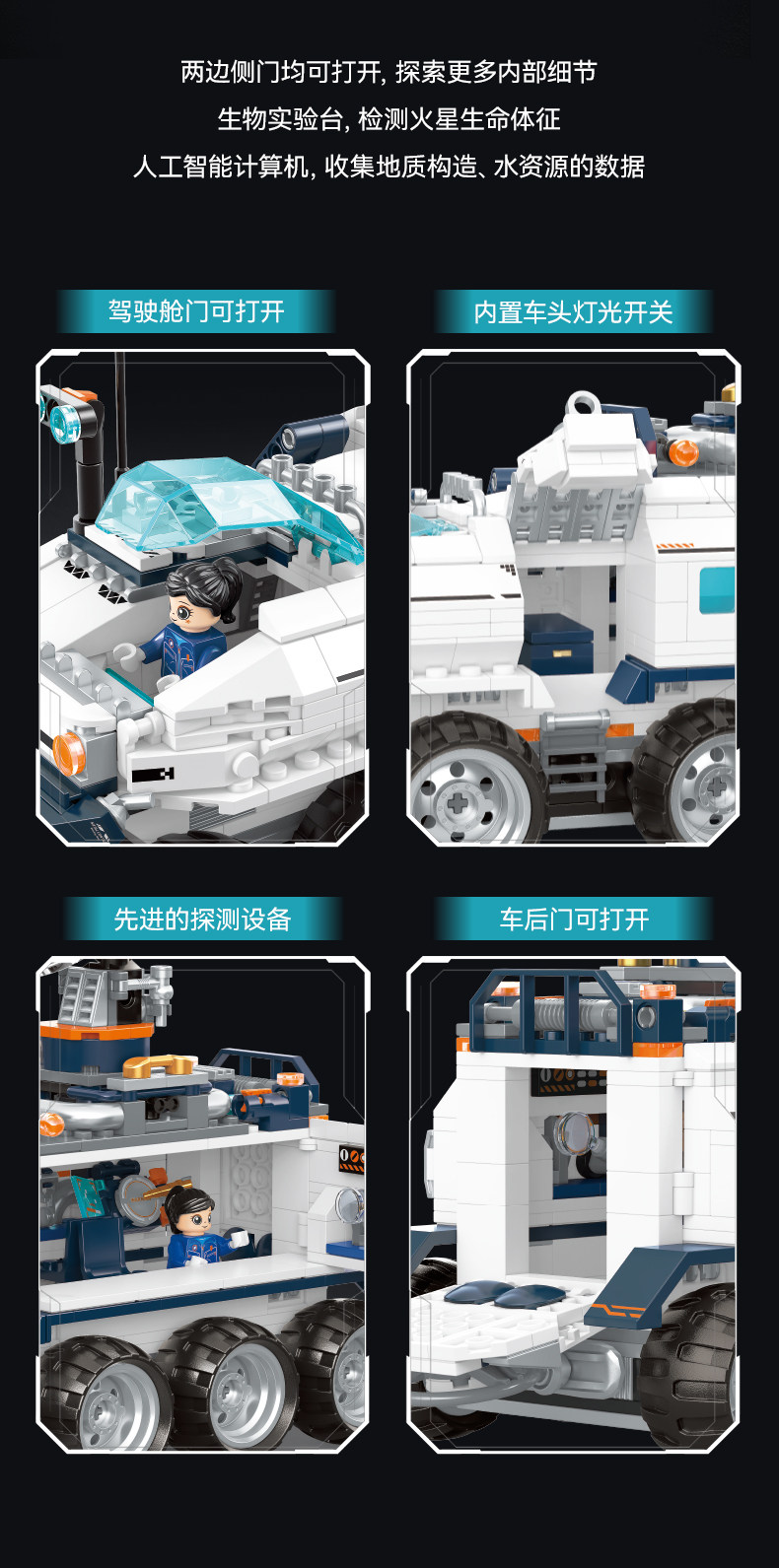 两边侧门均可打开, 探索更多内部细节
生物实验台, 检测火星生命体征
人工智能计算机, 收集地质构造、水资源的数据

驾驶舱门可打开

内置车头灯光开关

先进的探测设备

车后门可打开