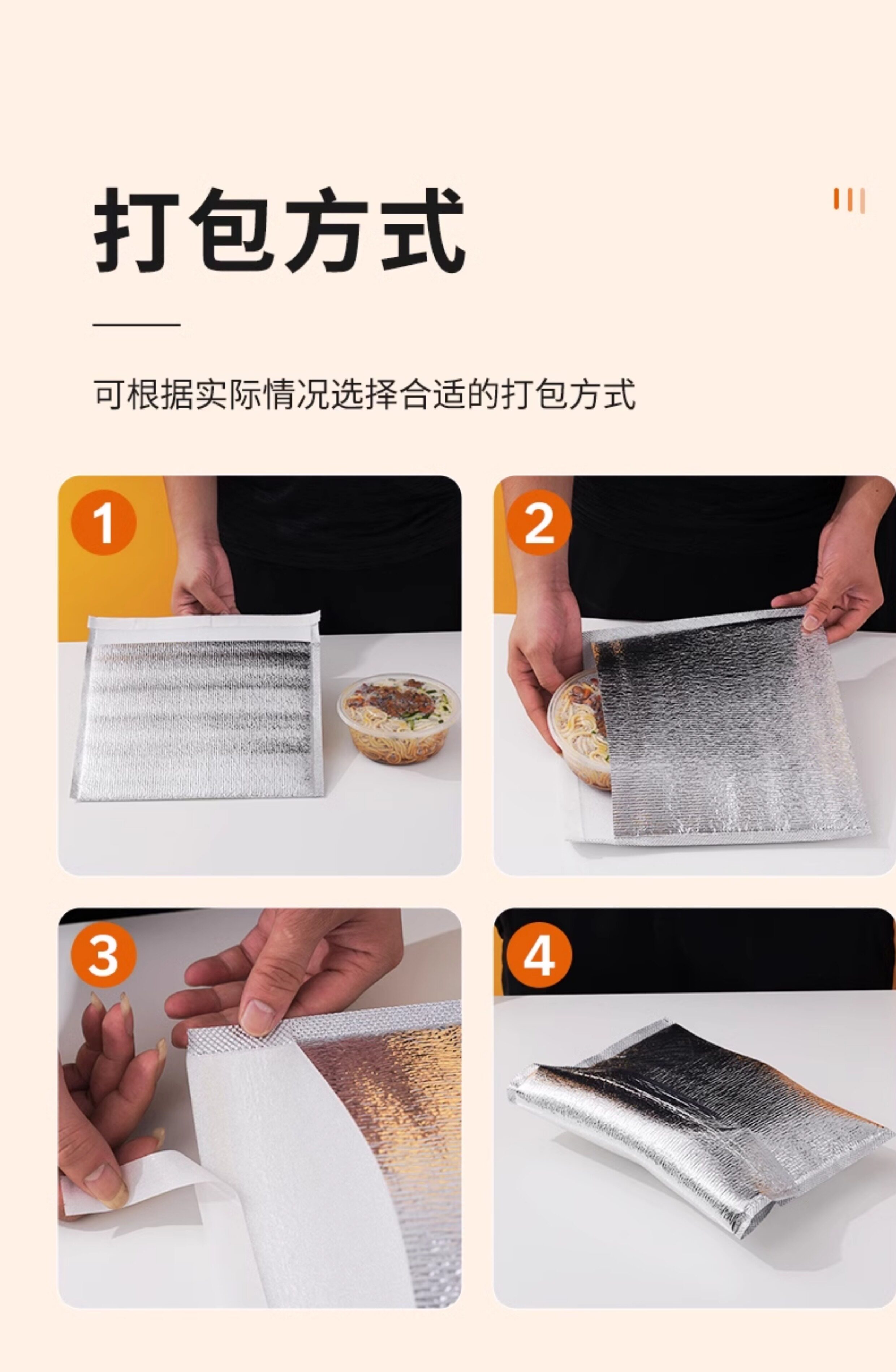 打包方式

可根据实际情况选择合适的打包方式

1

2

3

4