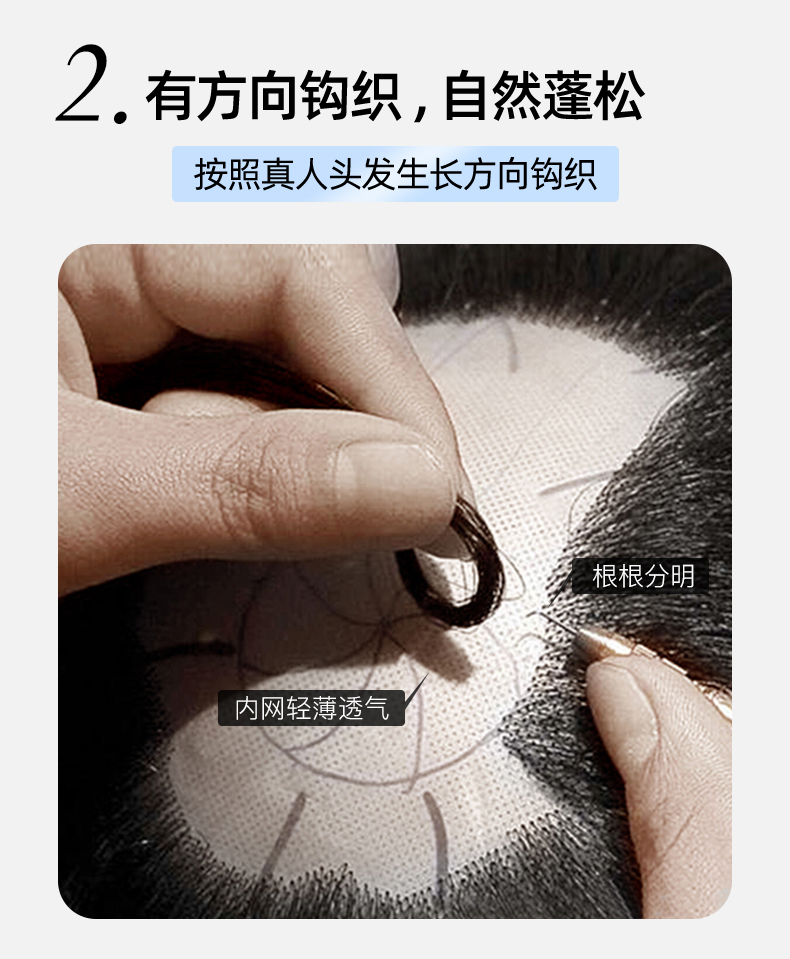 2. 有方向钩织，自然蓬松

按照真人头发生长方向钩织

根根分明

内网轻薄透气