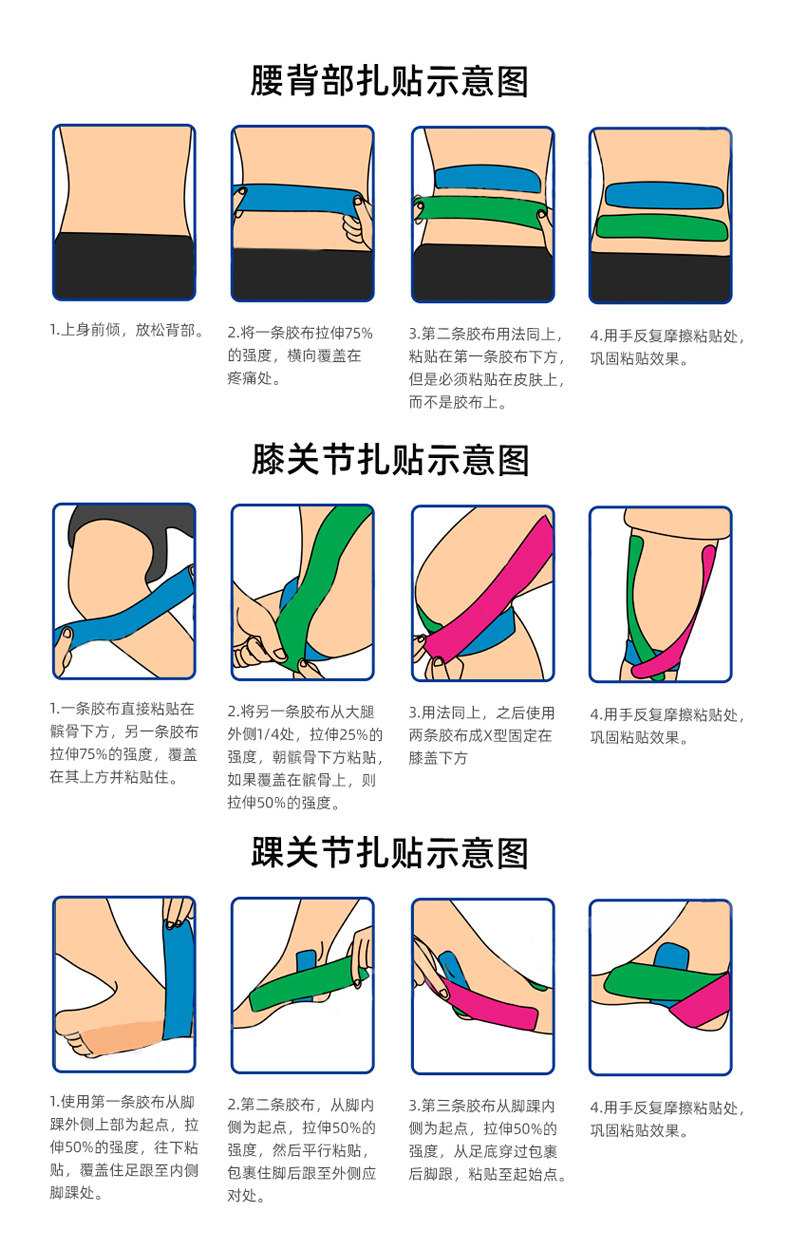 腰背部扎贴示意图

1.上身前倾，放松背部。

2.将一条胶布拉伸75%的强度，横向覆盖在疼痛处。

3.第二条胶布用法同上，粘贴在第一条胶布下方，但是必须粘贴在皮肤上，而不是胶布上。

4.用手反复摩擦粘贴处，巩固粘贴效果。

膝关节扎贴示意图

1.一条胶布直接粘贴在髌骨下方，另一条胶布拉伸75%的强度，覆盖在其上方并粘贴住。

2.将另一条胶布从大腿外侧1/4处，拉伸25%的强度，朝髌骨下方粘贴，如果覆盖在髌骨上，则拉伸50%的强度。

3.用法同上，之后使用两条胶布成X型固定在膝盖下方

4.用手反复摩擦粘贴处，巩固粘贴效果。

踝关节扎贴示意图

1.使用第一条胶布从脚踝外侧上部为起点，拉伸50%的强度，往下粘贴，覆盖住足跟至内侧脚踝处。

2.第二条胶布，从脚内侧为起点，拉伸50%的强度，然后平行粘贴，包裹住脚后跟至外侧应对处。

3.第三条胶布从脚踝内侧为起点，拉伸50%的强度，从足底穿过包裹后脚跟，粘贴至起始点。

4.用手反复摩擦粘贴处，巩固粘贴效果。