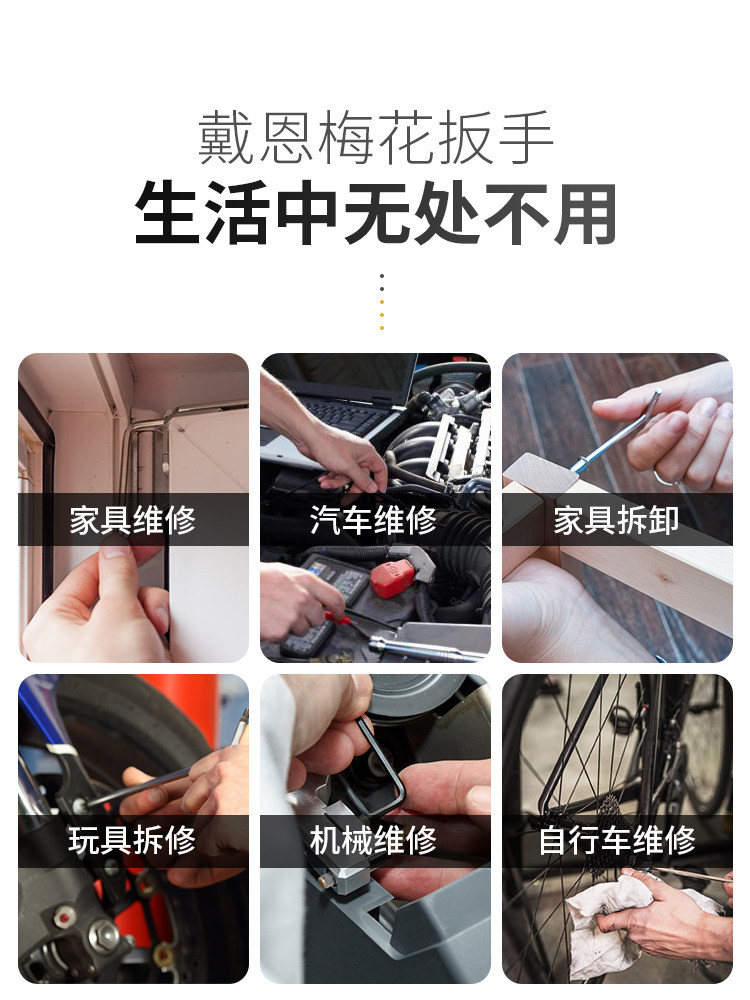 戴恩梅花扳手
生活中无处不用

家具维修

汽车维修

家具拆卸

玩具拆修

机械维修

自行车维修