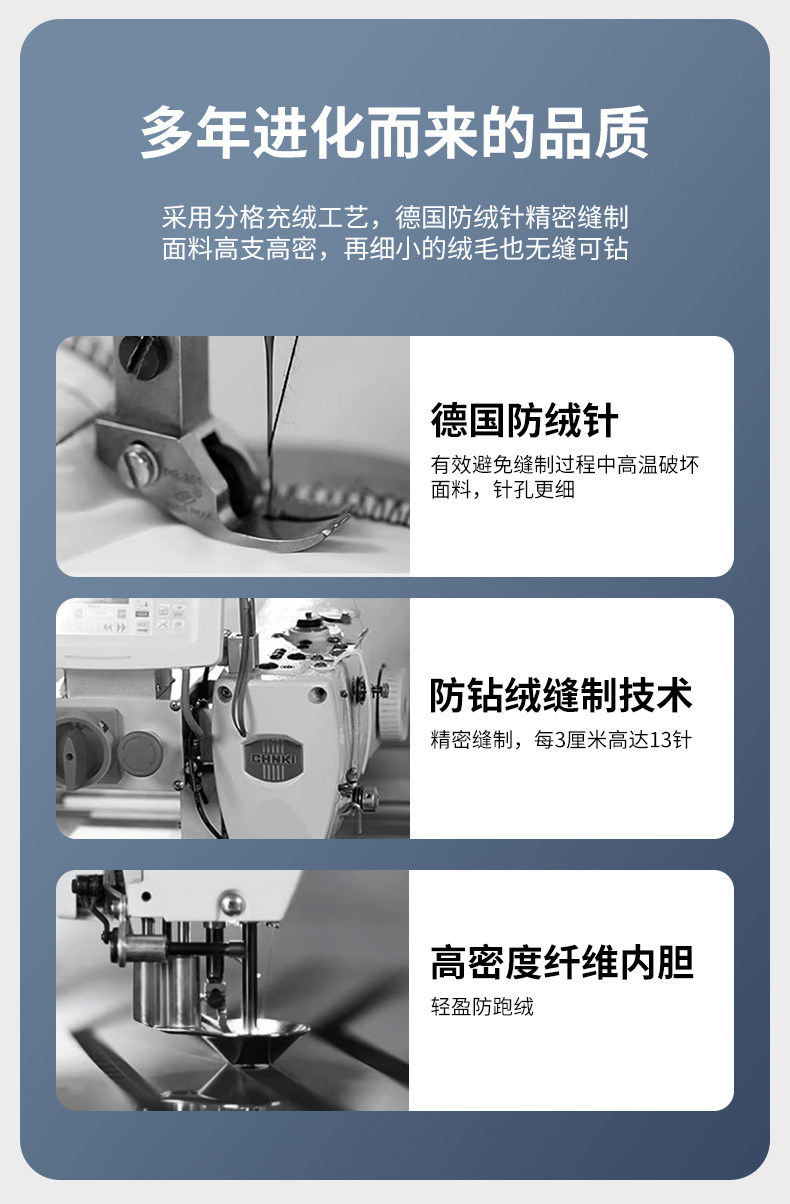 多年进化而来的品质

采用分格充绒工艺，德国防绒针精密缝制
面料高支高密，再细小的绒毛也无缝可钻

德国防绒针

有效避免缝制过程中高温破坏面料，针孔更细

CHNKI

防钻绒缝制技术

精密缝制，每3厘米高达13针

高密度纤维内胆

轻盈防跑绒