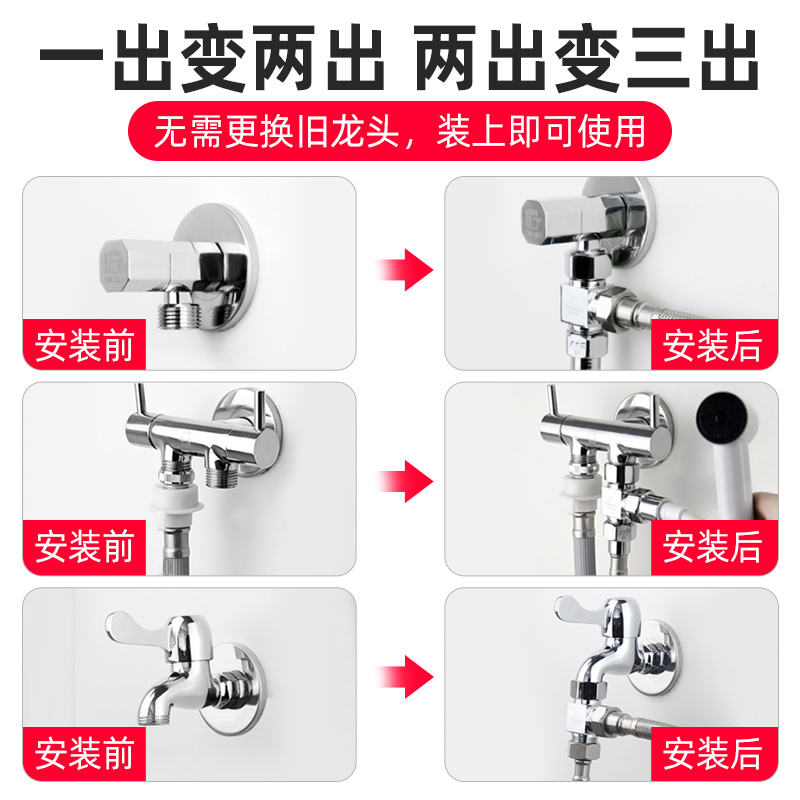 一出变两出 两出变三出

无需更换旧龙头，装上即可使用

安装前

安装后

安装前

安装后

安装前

安装后