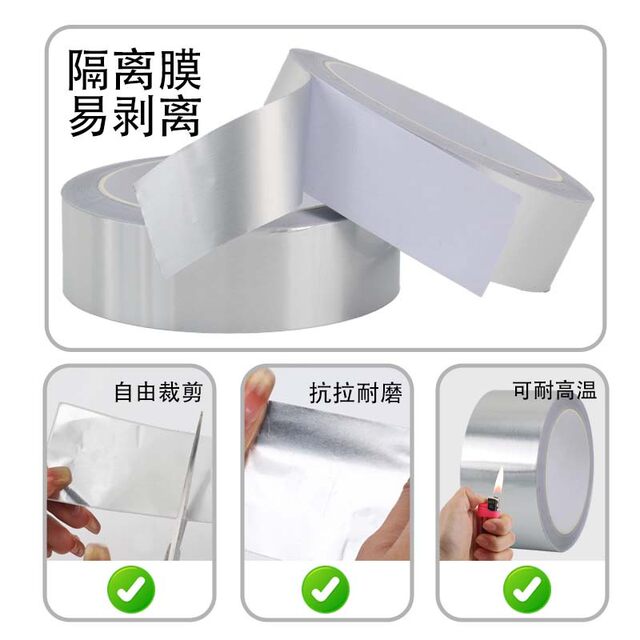 隔离膜
易剥离

自由裁剪

抗拉耐磨

可耐高温