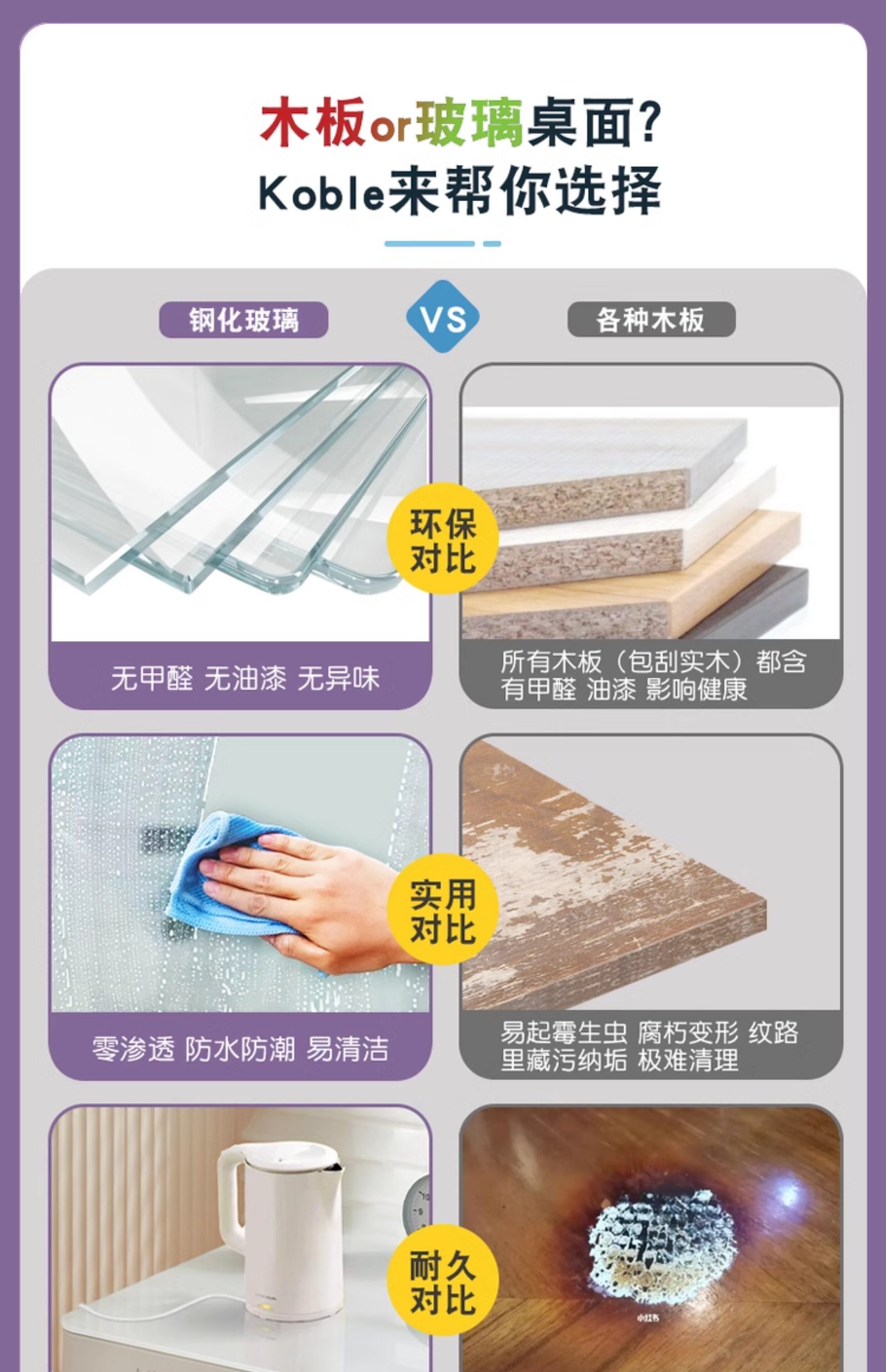 木板or玻璃桌面?
Koble来帮你选择

钢化玻璃

VS

各种木板

环保对比

无甲醛 无油漆 无异味

所有木板（包刮实木）都含有甲醛 油漆 影响健康

实用对比

零渗透 防水防潮 易清洁

易起霉生虫 腐朽变形 纹路里藏污纳垢 极难清理

耐久对比

小红书