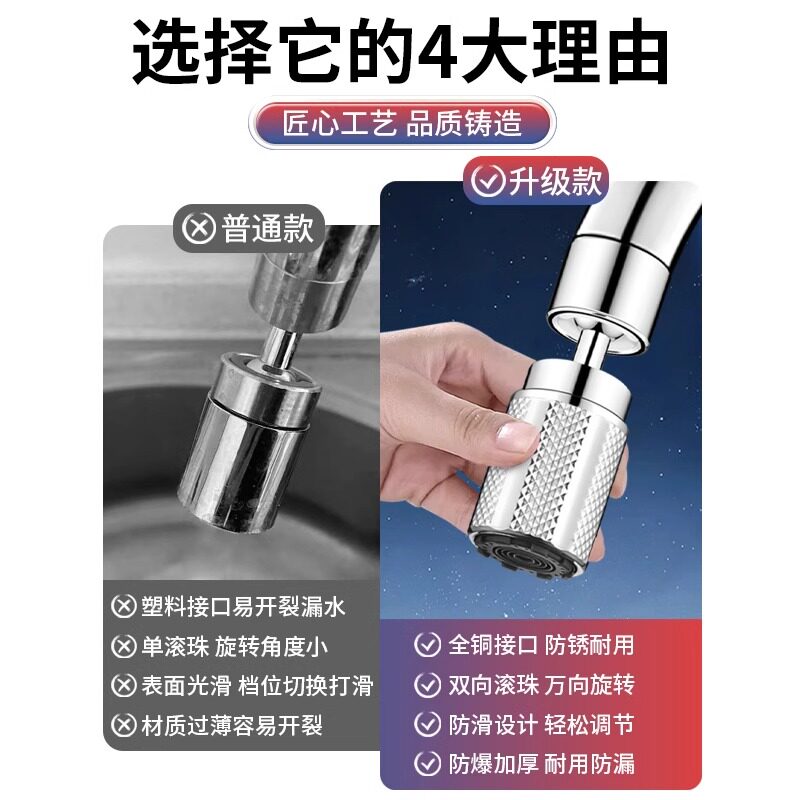 选择它的4大理由

匠心工艺 品质铸造

普通款

塑料接口易开裂漏水
单滚珠 旋转角度小
表面光滑 档位切换打滑
材质过薄容易开裂

升级款

全铜接口 防锈耐用
双向滚珠 万向旋转
防滑设计 轻松调节
防爆加厚 耐用防漏