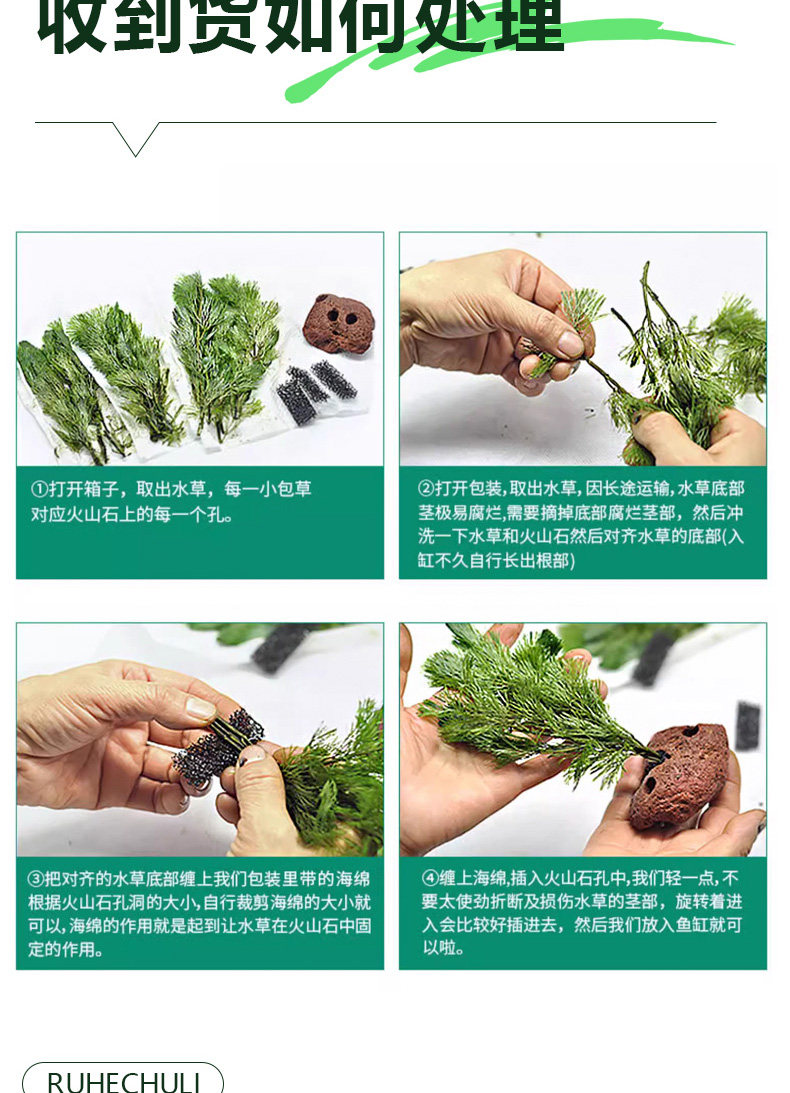 收到货如何处理

①打开箱子，取出水草，每一小包草对应火山石上的每一个孔。

②打开包装，取出水草，因长途运输，水草底部茎极易腐烂，需要摘掉底部腐烂茎部，然后冲洗一下水草和火山石然后对齐水草的底部(入缸不久自行长出根部)

③把对齐的水草底部缠上我们包装里带的海绵根据火山石孔洞的大小，自行裁剪海绵的大小就可以，海绵的作用就是起到让水草在火山石中固定的作用。

④缠上海绵，插入火山石孔中，我们轻一点，不要太使劲折断及损伤水草的茎部，旋转着进入会比较好插进去，然后我们放入鱼缸就可以啦。

RUHECHULI