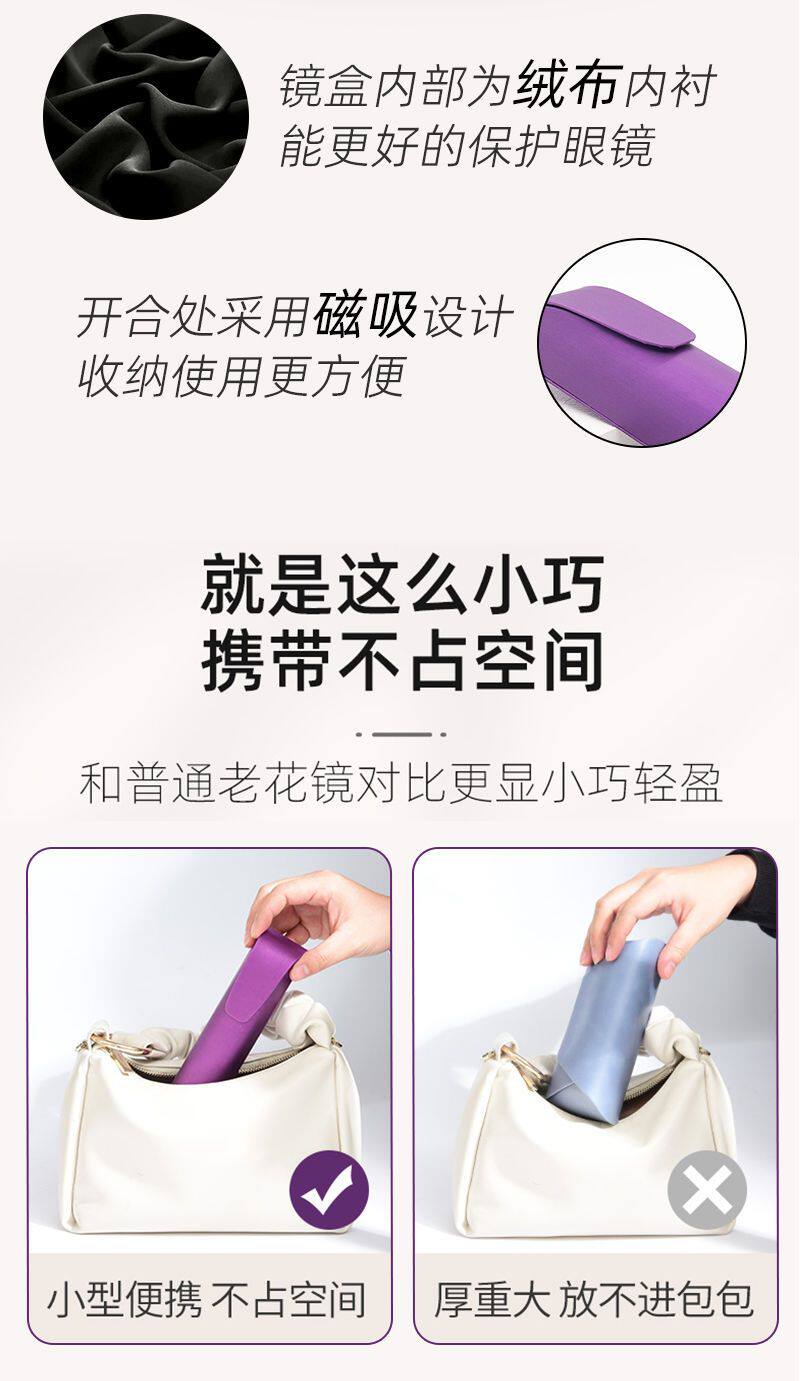 镜盒内部为绒布内衬
能更好的保护眼镜

开合处采用磁吸设计
收纳使用更方便

就是这么小巧
携带不占空间

和普通老花镜对比更显小巧轻盈

小型便携 不占空间

厚重大 放不进包包