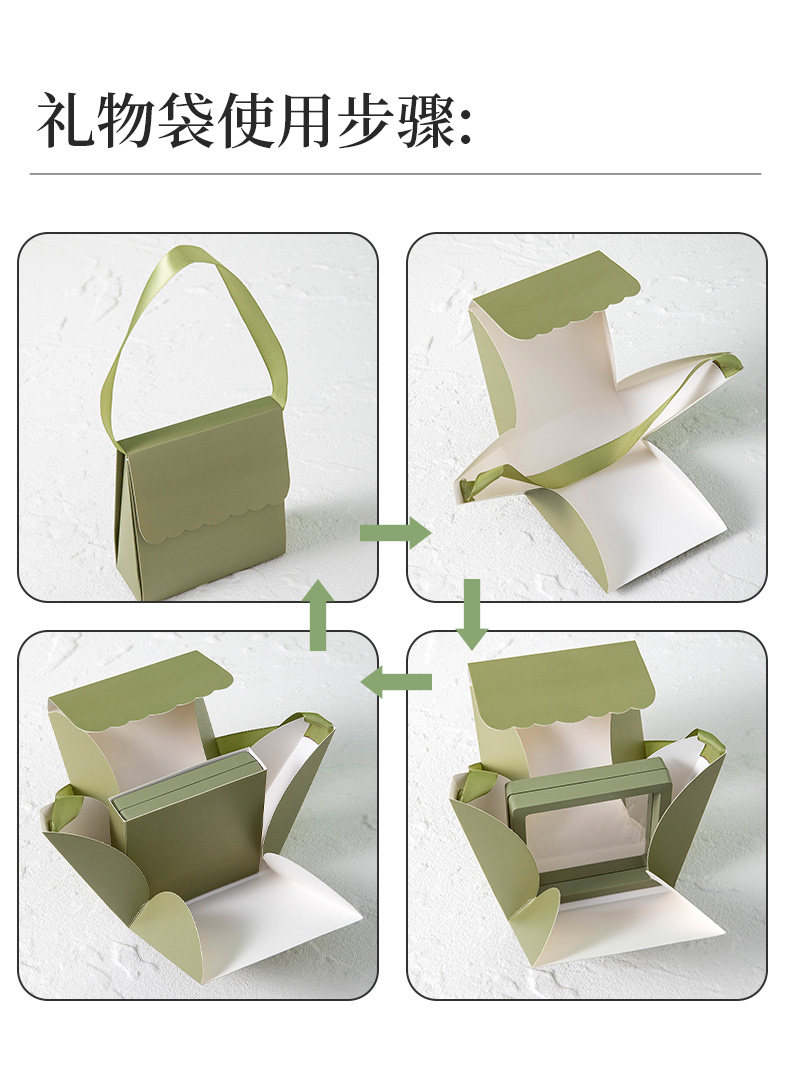 礼物袋使用步骤: