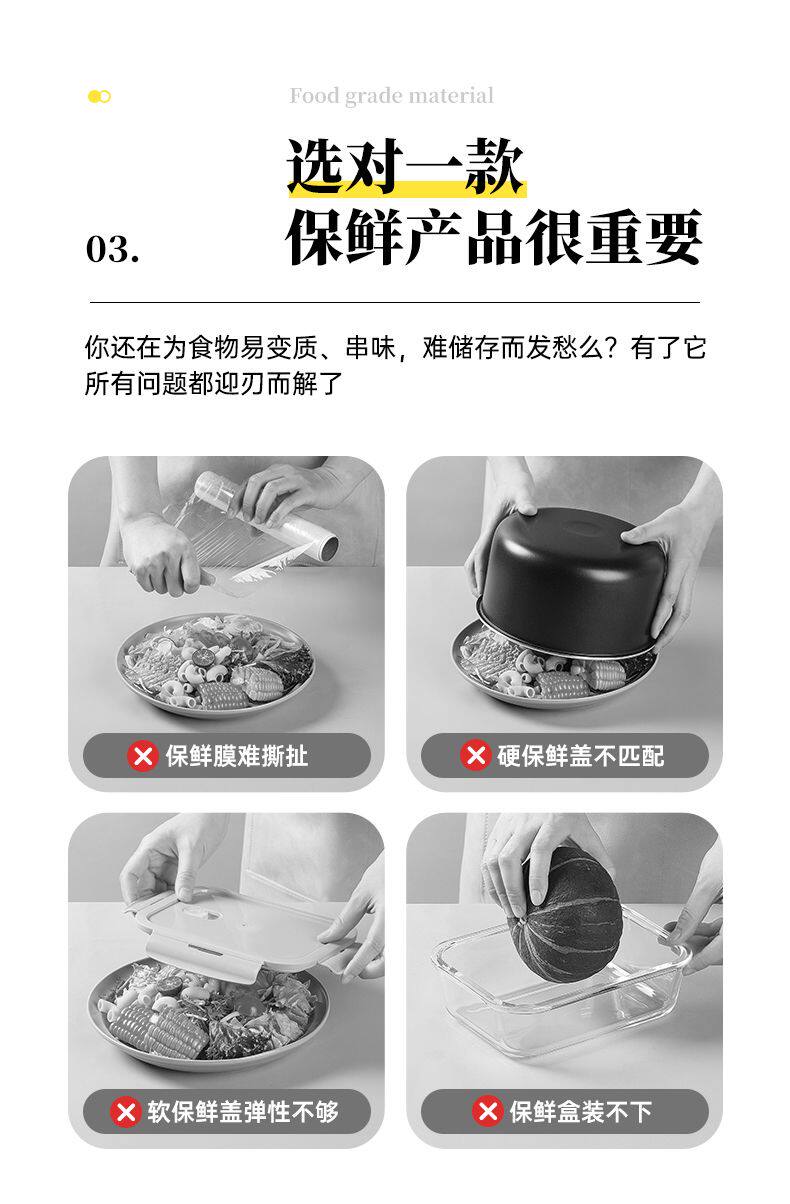 Food grade material

03.

选对一款
保鲜产品很重要

你还在为食物易变质、串味，难储存而发愁么？有了它所有问题都迎刃而解了

保鲜膜难撕扯

硬保鲜盖不匹配

软保鲜盖弹性不够

保鲜盒装不下