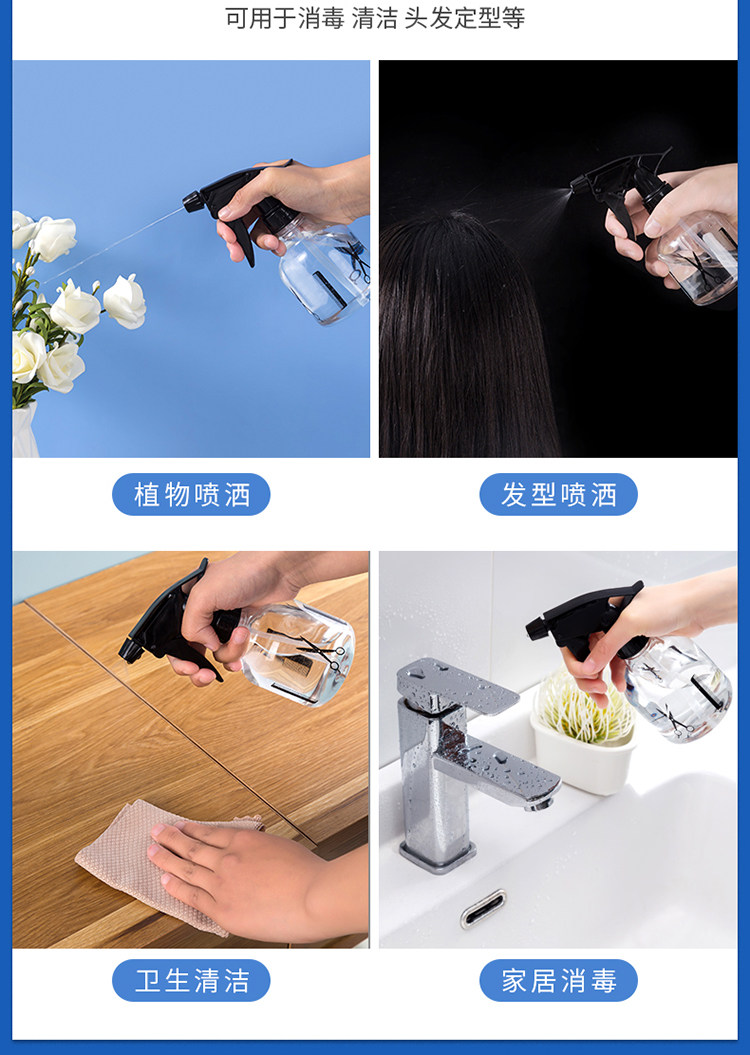 可用于消毒 清洁 头发定型等

植物喷洒

发型喷洒

卫生清洁

家居消毒