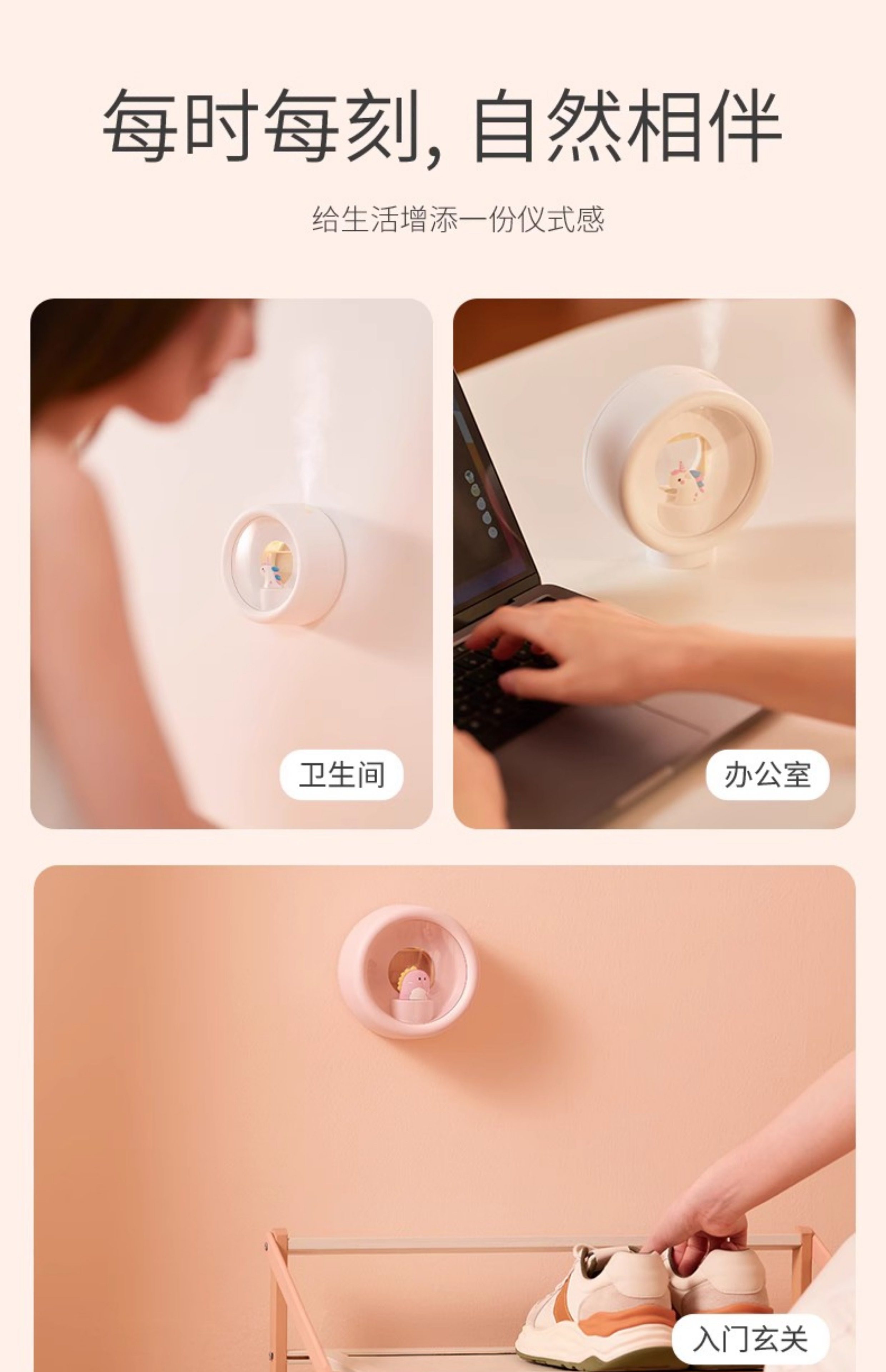 每时每刻, 自然相伴

给生活增添一份仪式感

卫生间

办公室

入门玄关