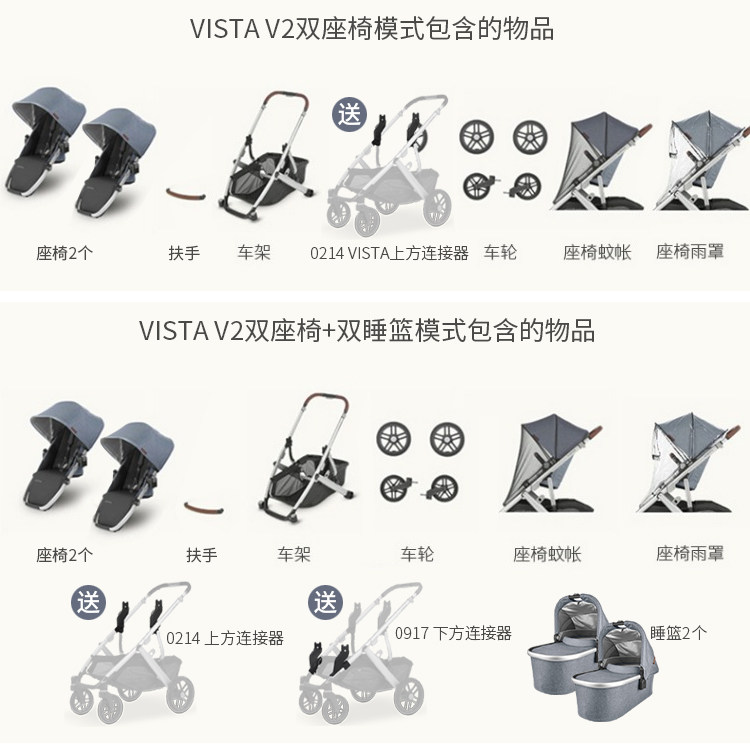 VISTA V2双座椅模式包含的物品

送

座椅2个 扶手 车架 0214 VISTA上方连接器 车轮 座椅蚊帐 座椅雨罩

VISTA V2双座椅+双睡篮模式包含的物品

座椅2个 扶手 车架 车轮 座椅蚊帐 座椅雨罩

送

0214 上方连接器

送

0917 下方连接器

睡篮2个