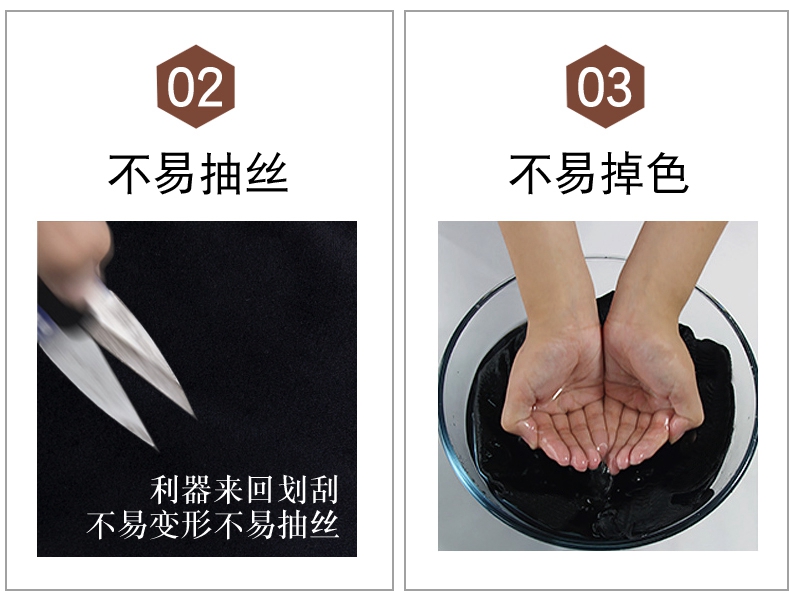 02

不易抽丝

利器来回划刮
不易变形不易抽丝

03

不易掉色