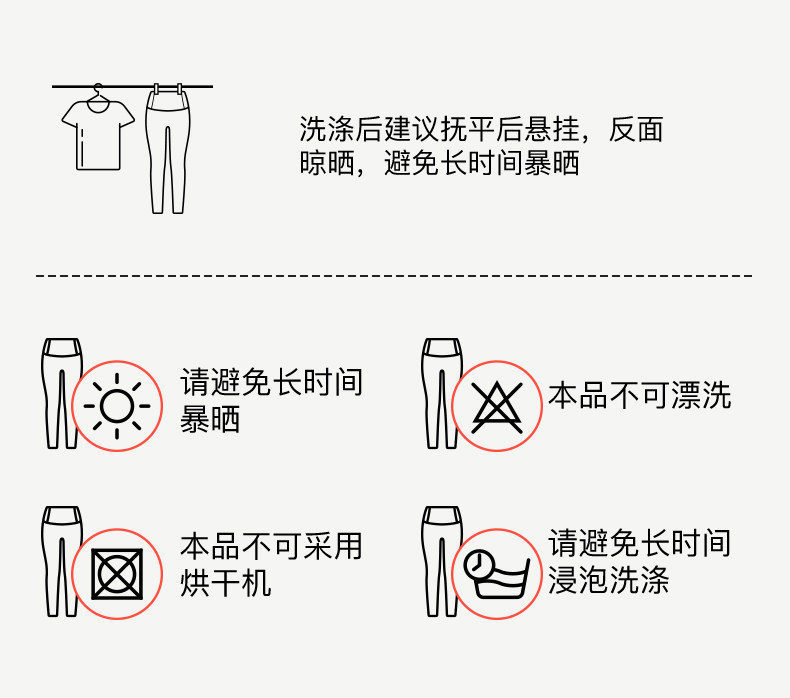 洗涤后建议抚平后悬挂，反面晾晒，避免长时间暴晒

请避免长时间暴晒

本品不可漂洗

本品不可采用烘干机

请避免长时间浸泡洗涤