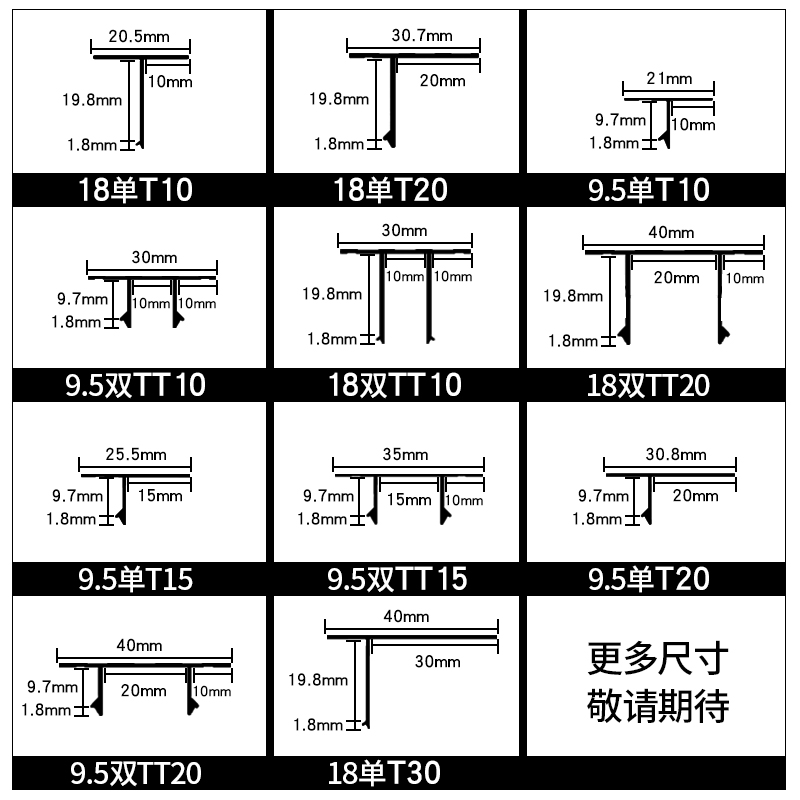 20.5mm
10mm
19.8mm
1.8mm
18单T10

30.7mm
20mm
19.8mm
1.8mm
18单T20

21mm
9.7mm
10mm
1.8mm
9.5单T10

30mm
9.7mm
10mm 10mm
1.8mm
9.5双TT10

30mm
10mm 10mm
19.8mm
1.8mm
18双TT10

40mm
20mm 10mm
19.8mm
1.8mm
18双TT20

25.5mm
9.7mm
15mm
1.8mm
9.5单T15

35mm
9.7mm
15mm 10mm
1.8mm
9.5双TT15

30.8mm
9.7mm
20mm
1.8mm
9.5单T20

40mm
9.7mm
20mm 10mm
1.8mm
9.5双TT20

40mm
30mm
19.8mm
1.8mm
18单T30

更多尺寸
敬请期待