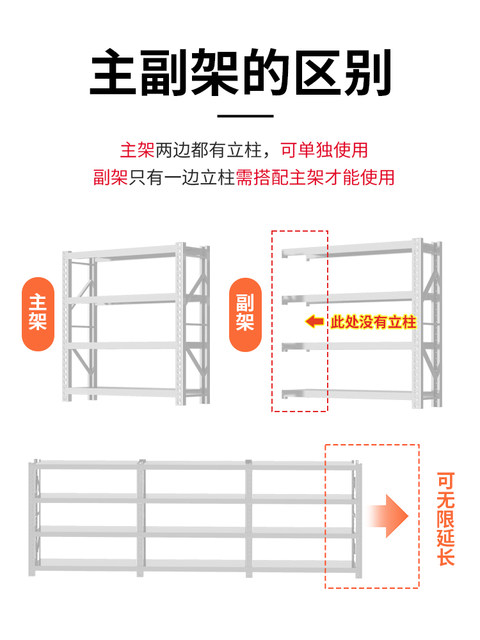 主副架的区别

主架两边都有立柱，可单独使用
副架只有一边立柱需搭配主架才能使用

主架

副架

此处没有立柱

可无限延长