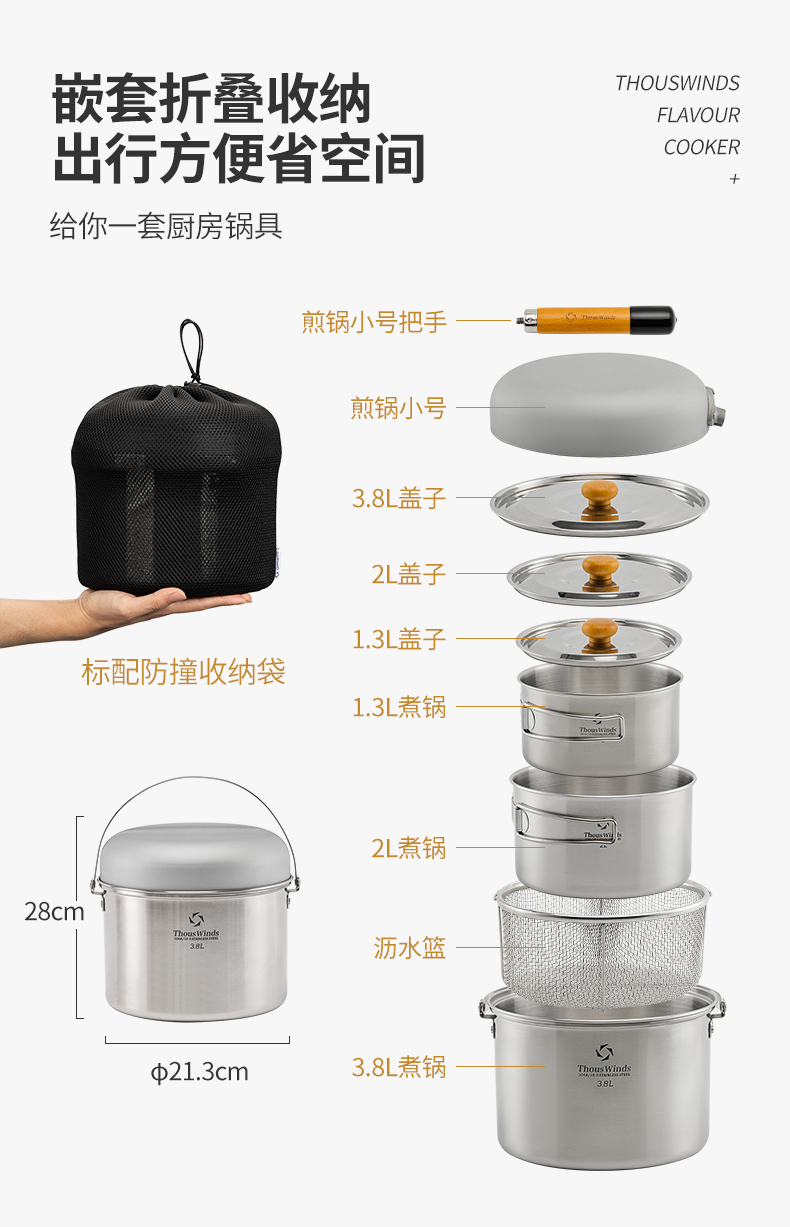 嵌套折叠收纳
出行方便省空间

THOUSWINDS
FLAVOUR
COOKER
+

给你一套厨房锅具

煎锅小号把手
ThousWinds

煎锅小号

3.8L盖子

2L盖子

1.3L盖子

1.3L煮锅
ThousWinds

2L煮锅
ThousWinds

沥水篮

3.8L煮锅
ThousWinds
3.8L

标配防撞收纳袋

28cm

ThousWinds
3.8L

φ21.3cm