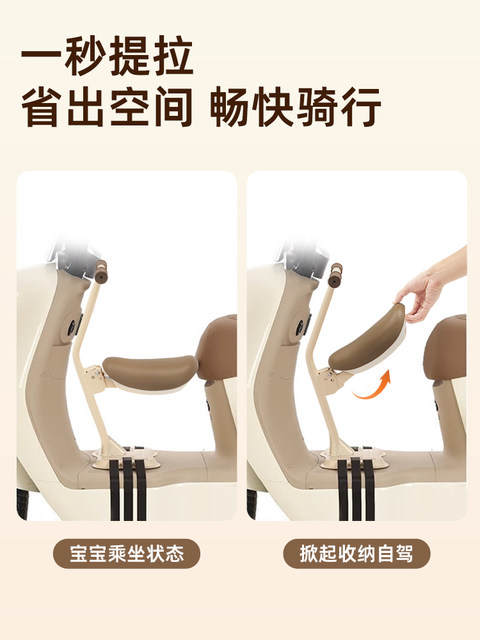 一秒提拉
省出空间 畅快骑行

宝宝乘坐状态

掀起收纳自驾