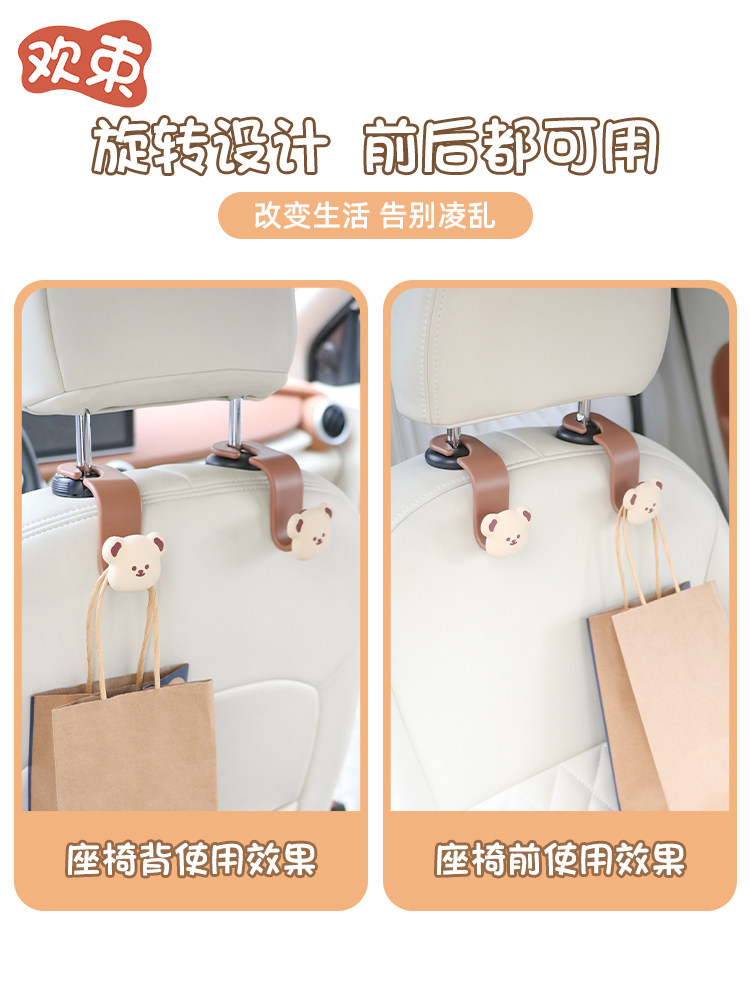 欢束

旋转设计 前后都可用

改变生活 告别凌乱

座椅背使用效果

座椅前使用效果