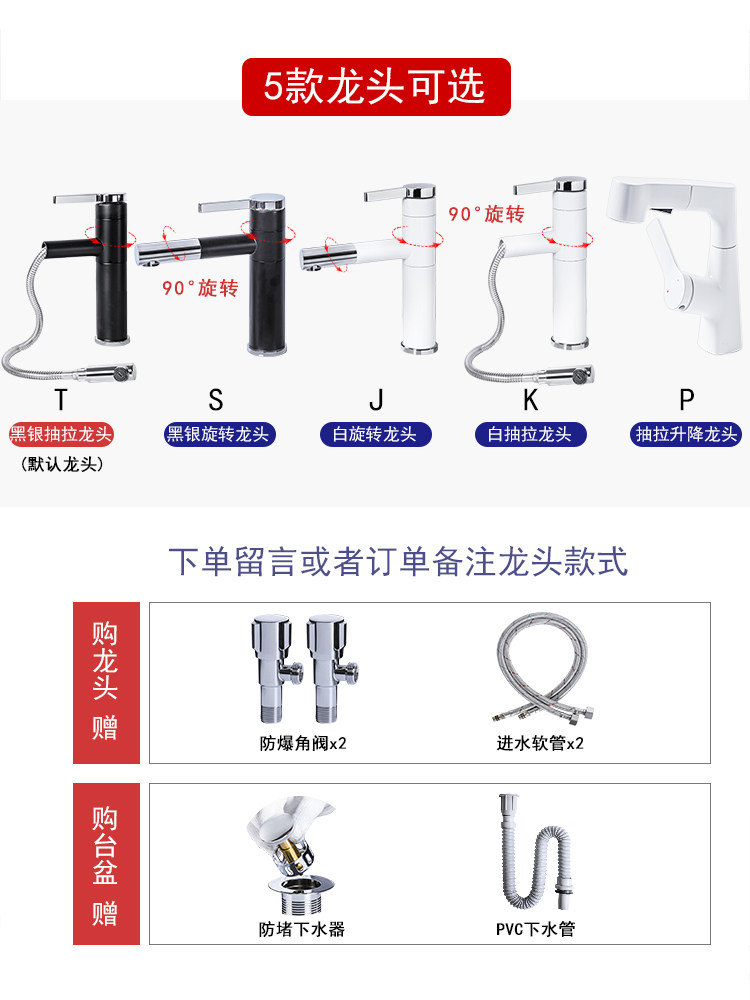 5款龙头可选

90°旋转

90°旋转

T
黑银抽拉龙头
(默认龙头)

S
黑银旋转龙头

J
白旋转龙头

K
白抽拉龙头

P
抽拉升降龙头

下单留言或者订单备注龙头款式

购龙头赠

防爆角阀x2

进水软管x2

购台盆赠

防堵下水器

PVC下水管