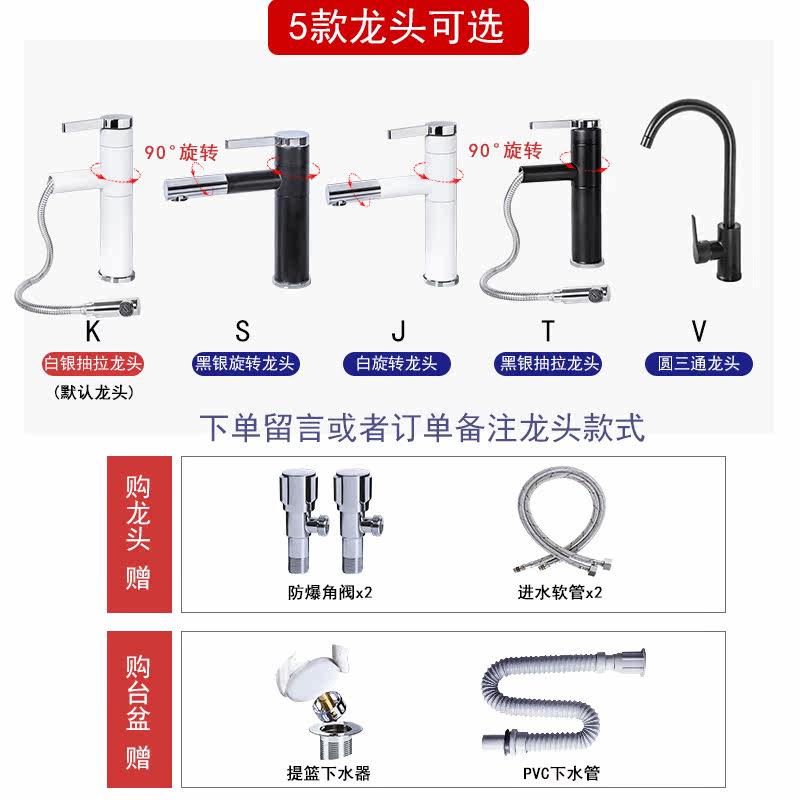 5款龙头可选

90°旋转

90°旋转

K
白银抽拉龙头
(默认龙头)

S
黑银旋转龙头

J
白旋转龙头

T
黑银抽拉龙头

V
圆三通龙头

下单留言或者订单备注龙头款式

购龙头赠

防爆角阀x2

进水软管x2

购台盆赠

提篮下水器

PVC下水管