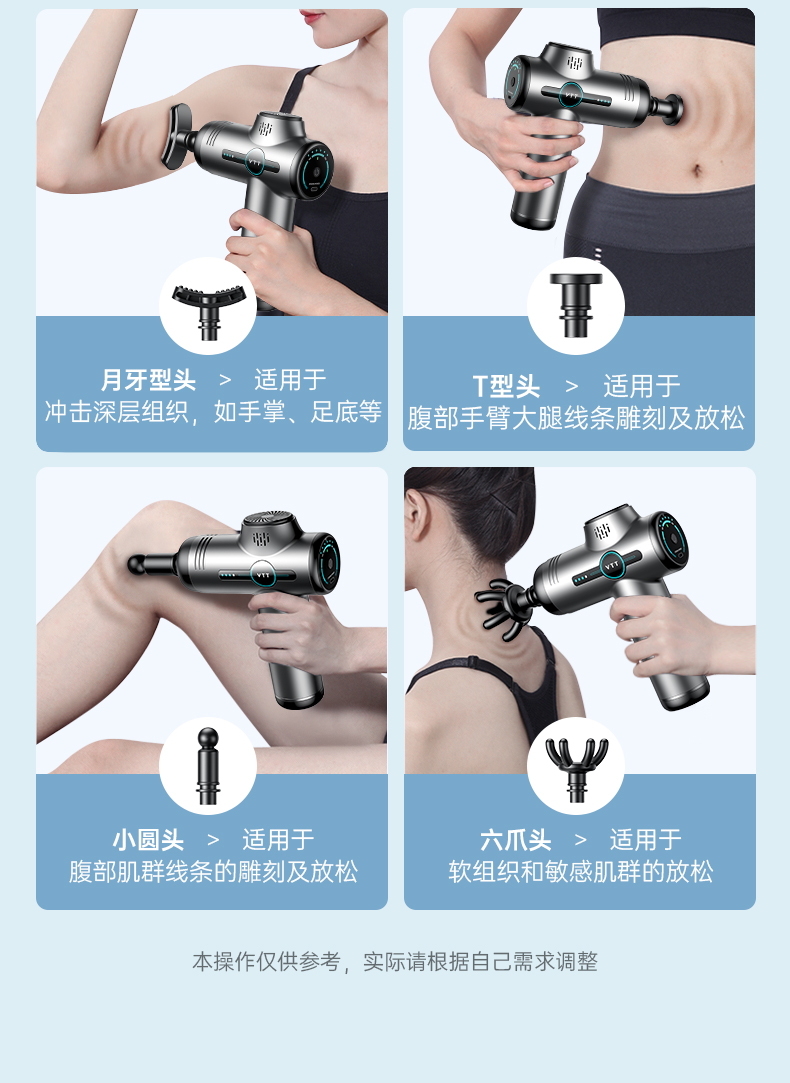 月牙型头 > 适用于
冲击深层组织，如手掌、足底等

T型头 > 适用于
腹部手臂大腿线条雕刻及放松

小圆头 > 适用于
腹部肌群线条的雕刻及放松

六爪头 > 适用于
软组织和敏感肌群的放松

本操作仅供参考，实际请根据自己需求调整