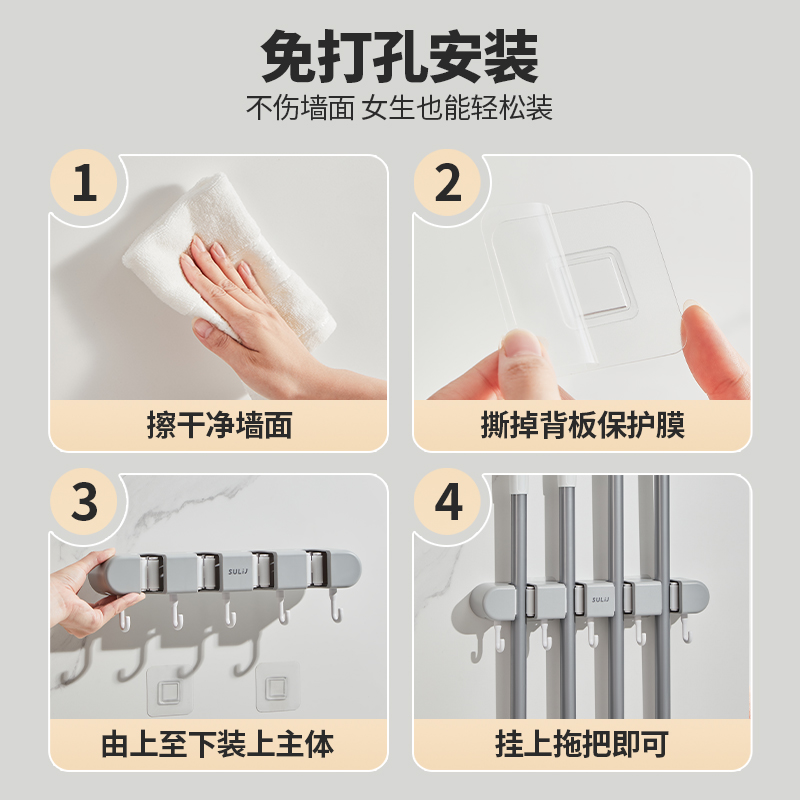 免打孔安装
不伤墙面 女生也能轻松装

1
擦干净墙面

2
撕掉背板保护膜

3
SULIJ
由上至下装上主体

4
SULIJ
挂上拖把即可